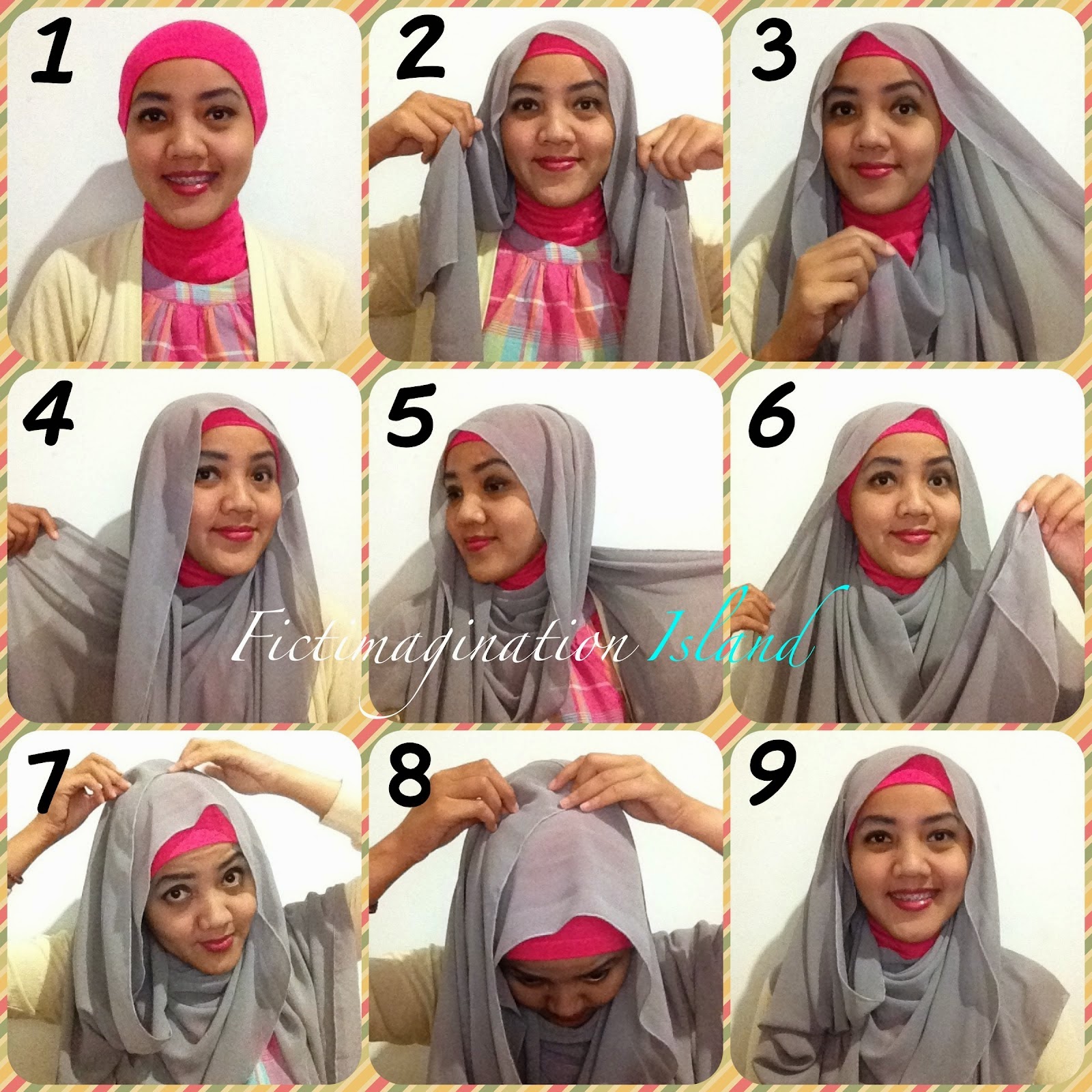 1

2

3

4

5

6

Fictimagination Island

7

8

9