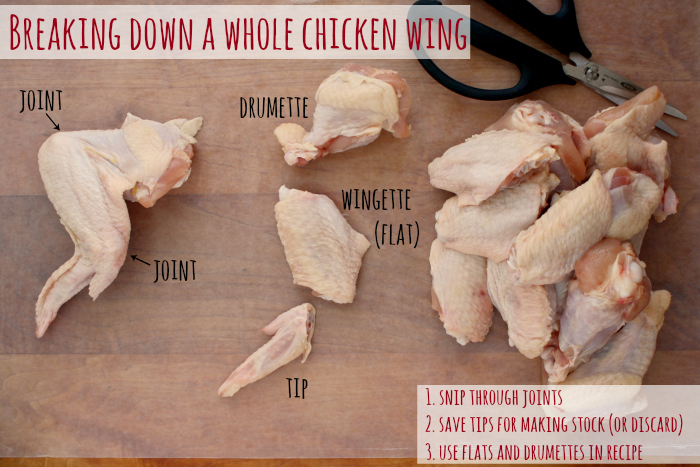 BREAKING DOWN A WHOLE CHICKEN WING

JOINT

JOINT

DRUMETTE

WINGETTE (FLAT)

TIP

1. SNIP THROUGH JOINTS
2. SAVE TIPS FOR MAKING STOCK (OR DISCARD)
3. USE FLATS AND DRUMETTES IN RECIPE