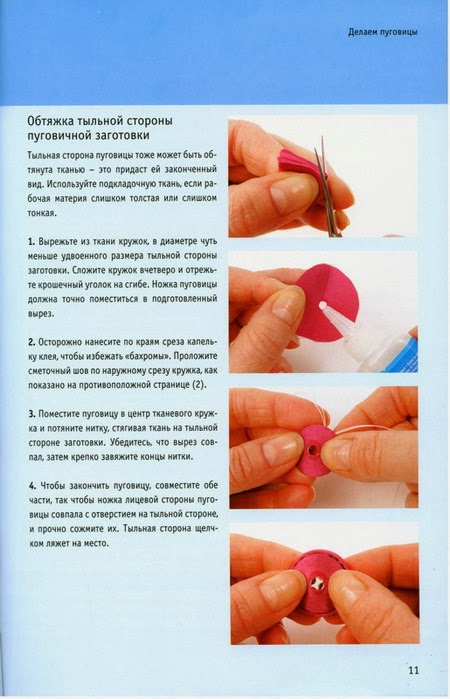 Делаем пуговицы

Обтяжка тыльной стороны пуговичной заготовки

Тыльная сторона пуговицы тоже может быть обтянута тканью – это придаст ей законченный вид. Используйте подкладочную ткань, если рабочая материя слишком толстая или слишком тонкая.

1. Вырежьте из ткани кружок, в диаметре чуть меньше удвоенного размера тыльной стороны заготовки. Сложите кружок вчетверо и отрежьте крошечный уголок на сгибе. Ножка пуговицы должна точно поместиться в подготовленный вырез.

2. Осторожно нанесите по краям среза капельку клея, чтобы избежать «бахромы». Проложите сметочный шов по наружному срезу кружка, как показано на противоположной странице (2).

3. Поместите пуговицу в центр тканевого кружка и потяните нитку, стягивая ткань на тыльной стороне заготовки. Убедитесь, что вырез совпал, затем крепко завяжите концы нитки.

4. Чтобы закончить пуговицу, совместите обе части, так чтобы ножка лицевой стороны пуговицы совпала с отверстием на тыльной стороне, и прочно сожмите их. Тыльная сторона щелчком ляжет на место.

11