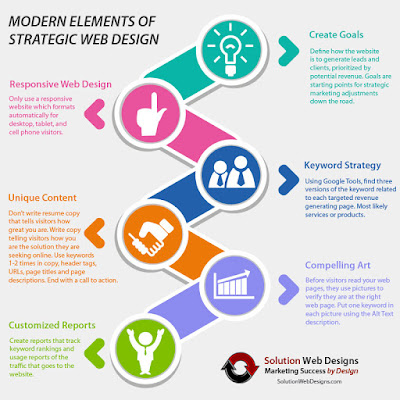 MODERN ELEMENTS OF STRATEGIC WEB DESIGN

Create Goals

Define how the website is to generate leads and clients, prioritized by potential revenue. Goals are starting points for strategic marketing adjustments down the road.

Responsive Web Design

Only use a responsive website which formats automatically for desktop, tablet, and cell phone visitors.

Keyword Strategy

Using Google Tools, find three versions of the keyword related to each targeted revenue generating page. Most likely services or products.

Unique Content

Don't write resume copy that tells visitors how great you are. Write copy telling visitors how you are the solution they are seeking online. Use keywords 1-2 times in copy, header tags, URLs, page titles and page descriptions. End with a call to action.

Compelling Art

Before visitors read your web pages, they use pictures to verify they are at the right web page. Put one keyword in each picture using the Alt Text description.

Customized Reports

Create reports that track keyword rankings and usage reports of the traffic that goes to the website.

Solution Web Designs
Marketing Success by Design
SolutionWebDesigns.com