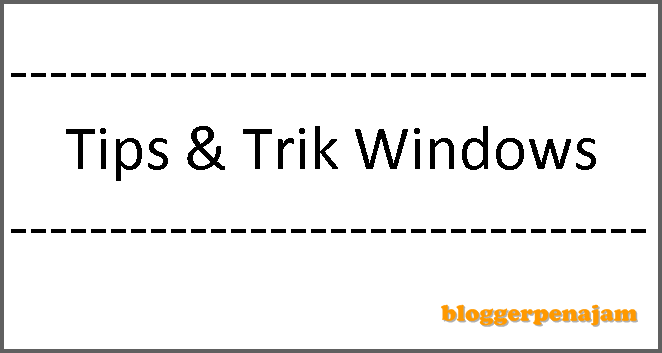 Tips & Trik Windows

bloggerpenajam