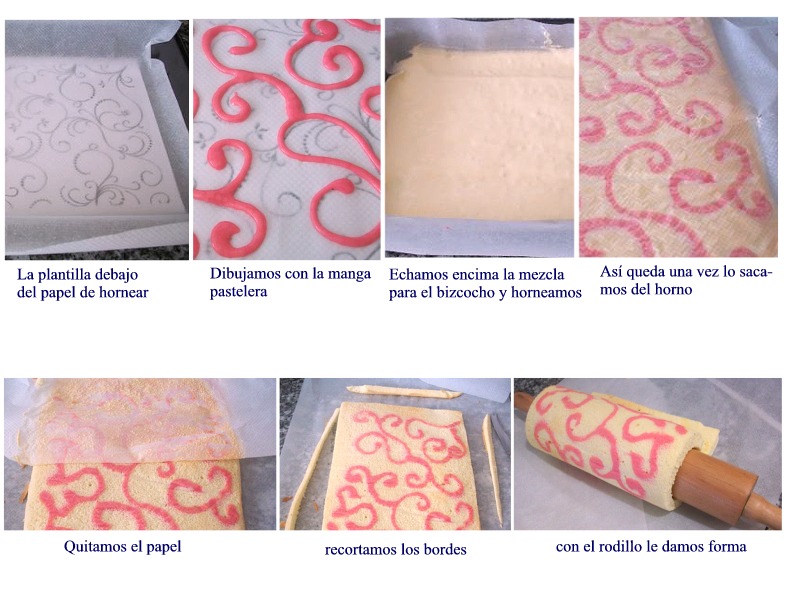 La plantilla debajo del papel de hornear

Dibujamos con la manga pastelera

Echamos encima la mezcla para el bizcocho y horneamos

Así queda una vez lo sacamos del horno

Quitamos el papel

recortamos los bordes

con el rodillo le damos forma