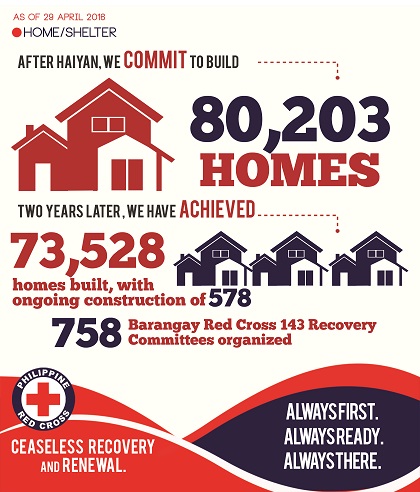 AS OF 28 APRIL 2018
HOME/SHELTER

AFTER HAIYAN, WE COMMIT TO BUILD

80,203
HOMES

TWO YEARS LATER, WE HAVE ACHIEVED

73,528
homes built, with ongoing construction of 578

758 Barangay Red Cross 143 Recovery Committees organized

PHILIPPINE
RED CROSS

CEASELESS RECOVERY AND RENEWAL.

ALWAYS FIRST.
ALWAYS READY.
ALWAYS THERE.