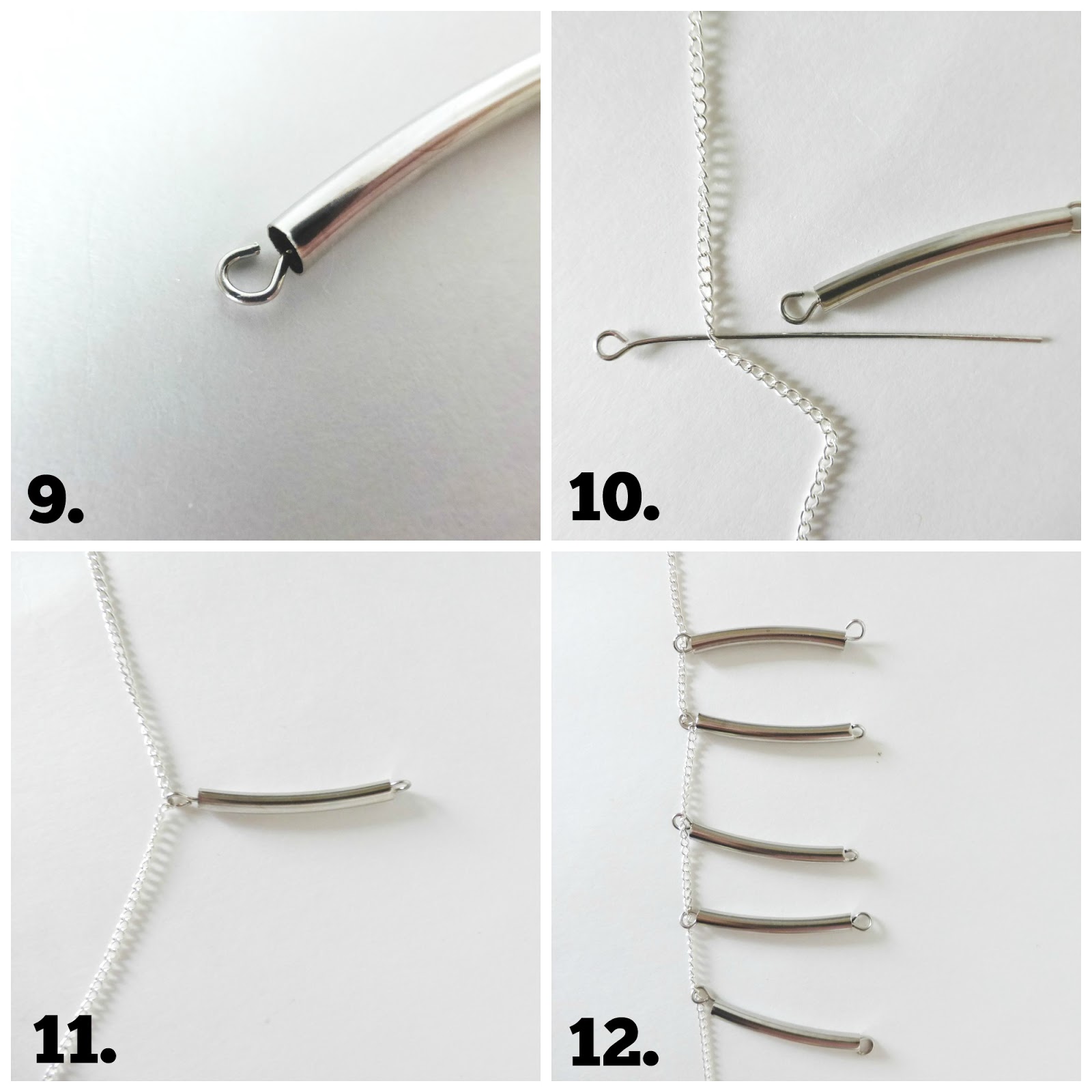 9.

10.

11.

12.