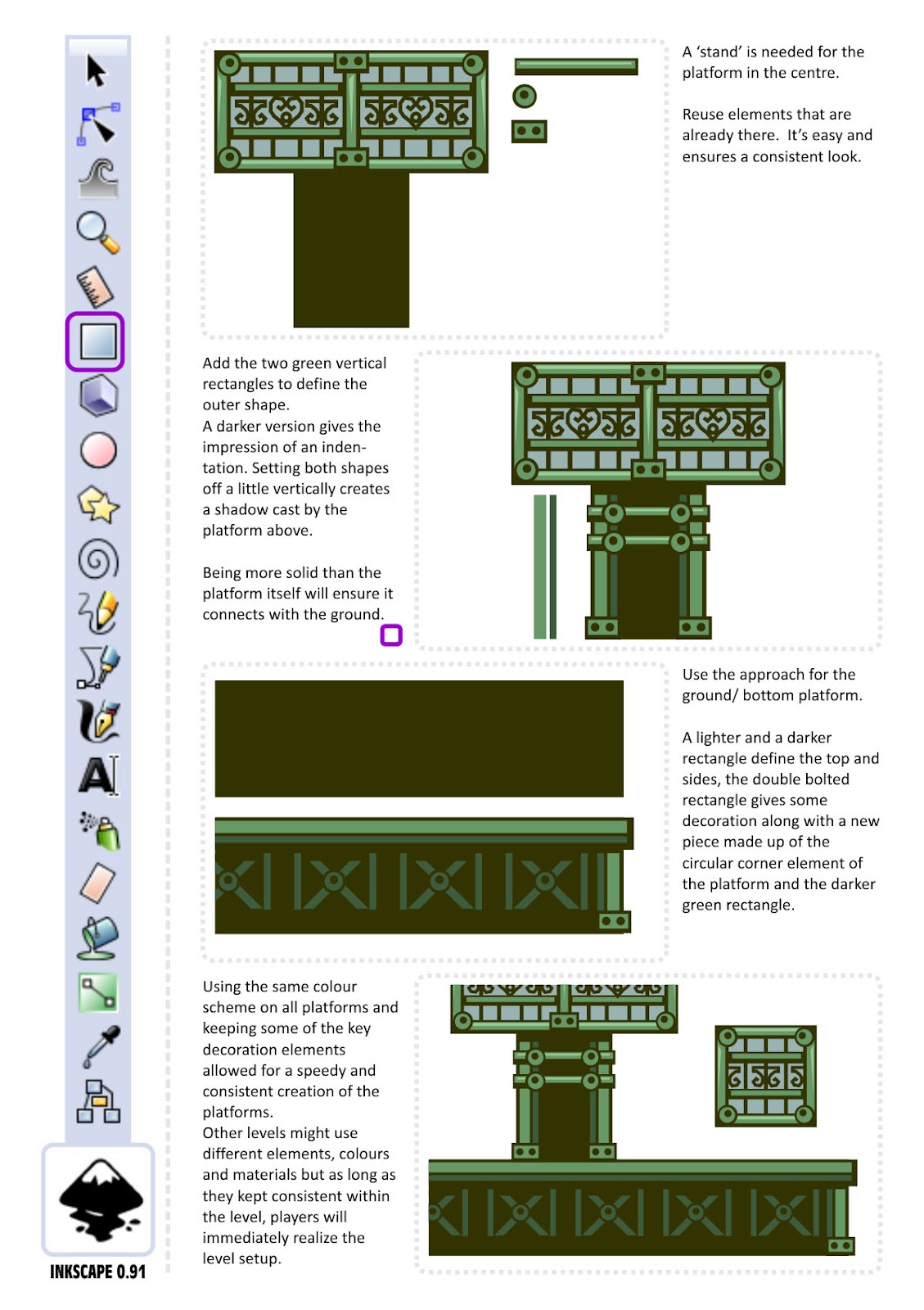 A 'stand' is needed for the platform in the centre.

Reuse elements that are already there. It's easy and ensures a consistent look.

Add the two green vertical rectangles to define the outer shape.
A darker version gives the impression of an indentation. Setting both shapes off a little vertically creates a shadow cast by the platform above.

Being more solid than the platform itself will ensure it connects with the ground.

Use the approach for the ground/ bottom platform.

A lighter and a darker rectangle define the top and sides, the double bolted rectangle gives some decoration along with a new piece made up of the circular corner element of the platform and the darker green rectangle.

Using the same colour scheme on all platforms and keeping some of the key decoration elements allowed for a speedy and consistent creation of the platforms.
Other levels might use different elements, colours and materials but as long as they kept consistent within the level, players will immediately realize the level setup.

INKSCAPE 0.91