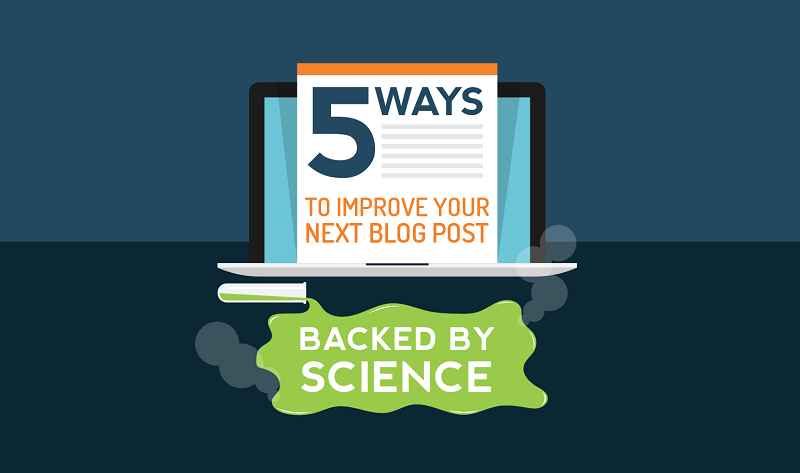 5 WAYS

TO IMPROVE YOUR NEXT BLOG POST

BACKED BY SCIENCE