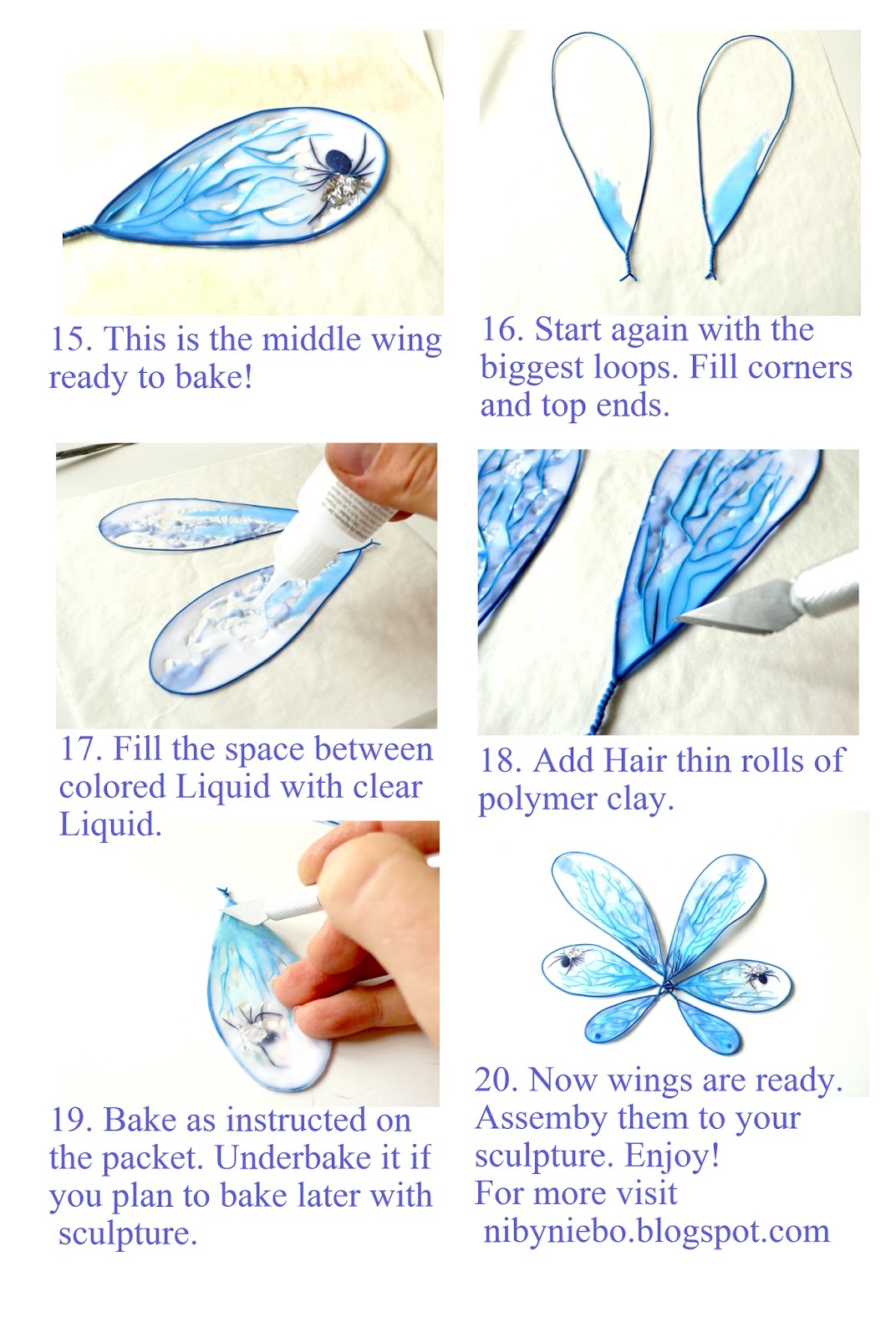 15. This is the middle wing ready to bake!

16. Start again with the biggest loops. Fill corners and top ends.

17. Fill the space between colored Liquid with clear Liquid.

18. Add Hair thin rolls of polymer clay.

19. Bake as instructed on the packet. Underbake it if you plan to bake later with sculpture.

20. Now wings are ready. Assemby them to your sculpture. Enjoy!
For more visit
nibyniebo.blogspot.com