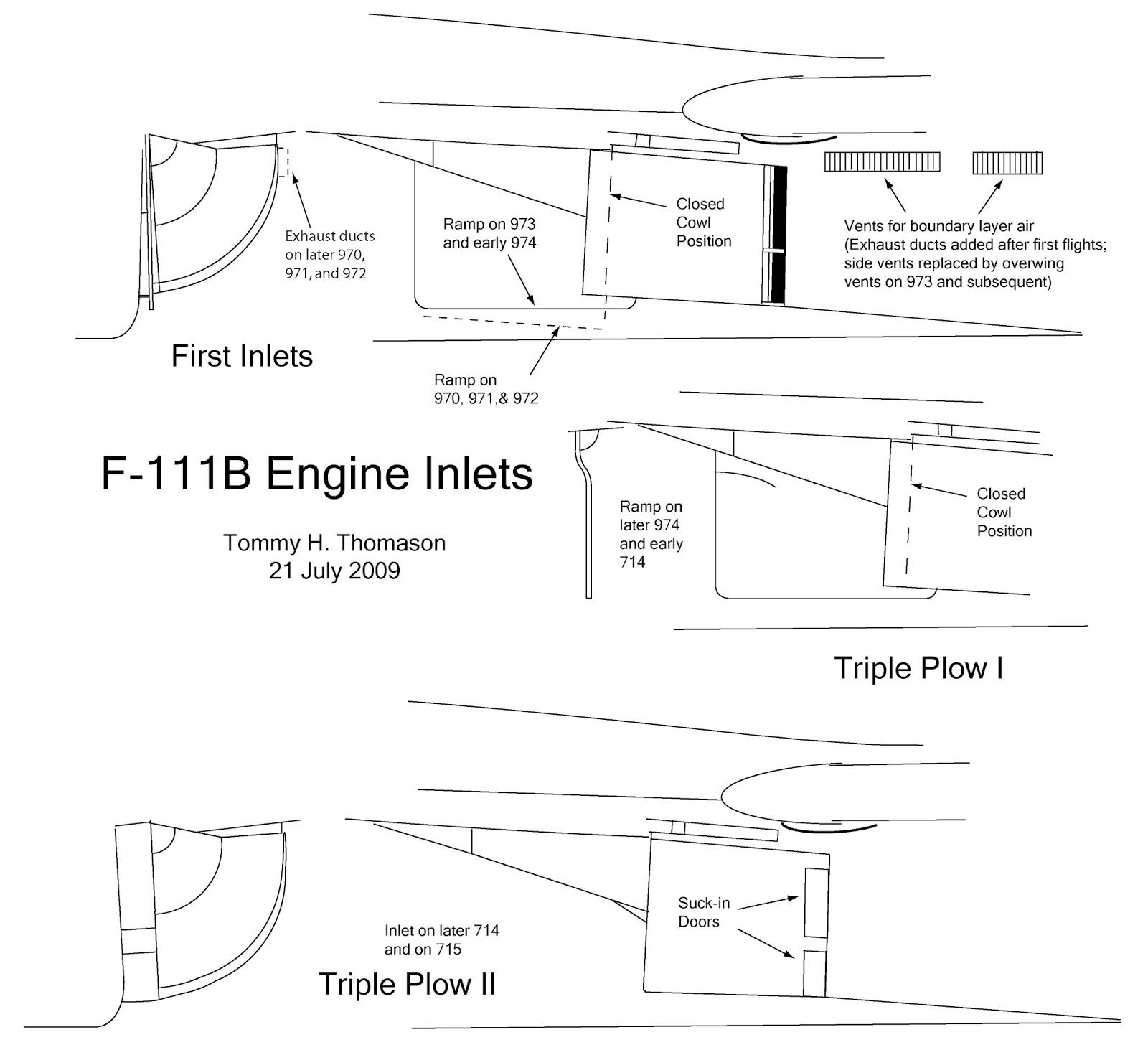 Exhaust ducts on later 970, 971, and 972

Ramp on 973 and early 974

Closed Cowl Position

Vents for boundary layer air (Exhaust ducts added after first flights; side vents replaced by overwing vents on 973 and subsequent)

First Inlets

Ramp on 970, 971,& 972

F-111B Engine Inlets

Tommy H. Thomason
21 July 2009

Ramp on later 974 and early 714

Closed Cowl Position

Triple Plow I

Suck-in Doors

Inlet on later 714 and on 715

Triple Plow II