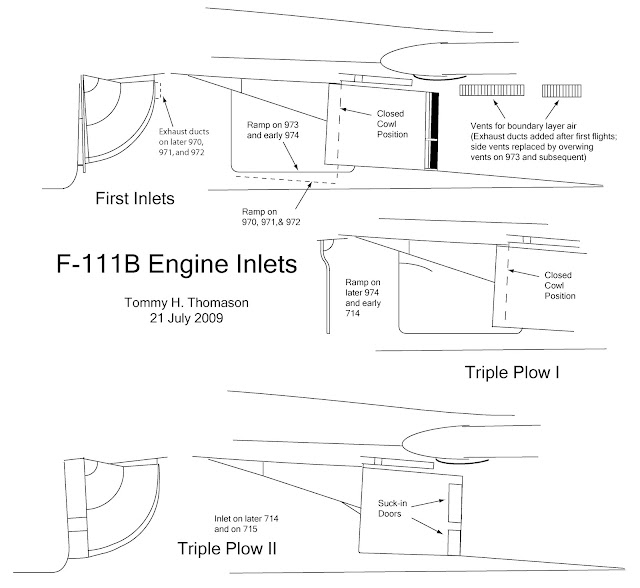 Exhaust ducts on later 970, 971, and 972

Ramp on 973 and early 974

Closed Cowl Position

Vents for boundary layer air (Exhaust ducts added after first flights; side vents replaced by overwing vents on 973 and subsequent)

First Inlets

Ramp on 970, 971,& 972

F-111B Engine Inlets

Tommy H. Thomason
21 July 2009

Ramp on later 974 and early 714

Closed Cowl Position

Triple Plow I

Suck-in Doors

Inlet on later 714 and on 715

Triple Plow II