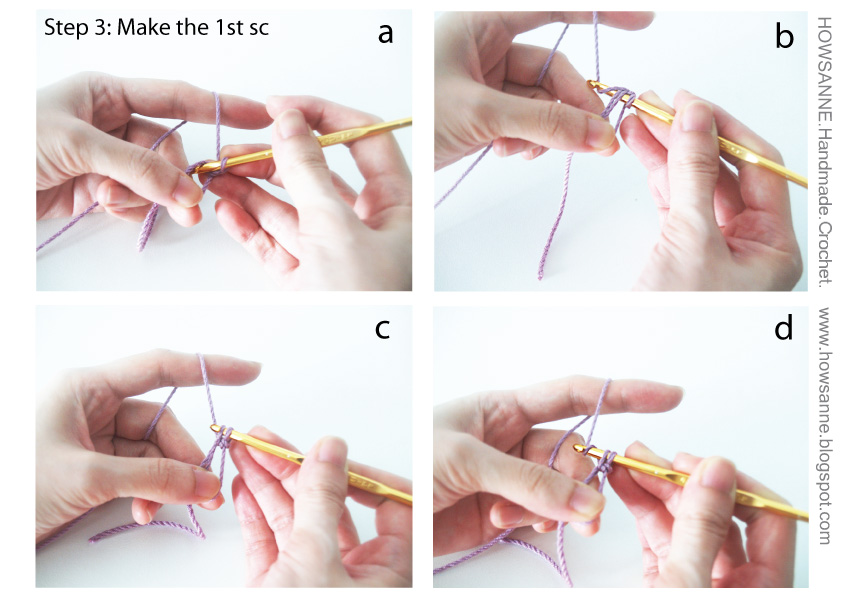 Step 3: Make the 1st sc

a

b

c

d

HOWSANNE.Handmade.Crochet.

www.howsanne.blogspot.com