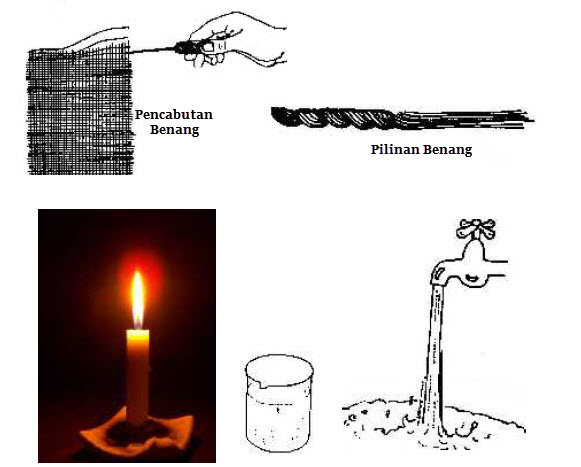 Pencabutan Benang

Pilinan Benang