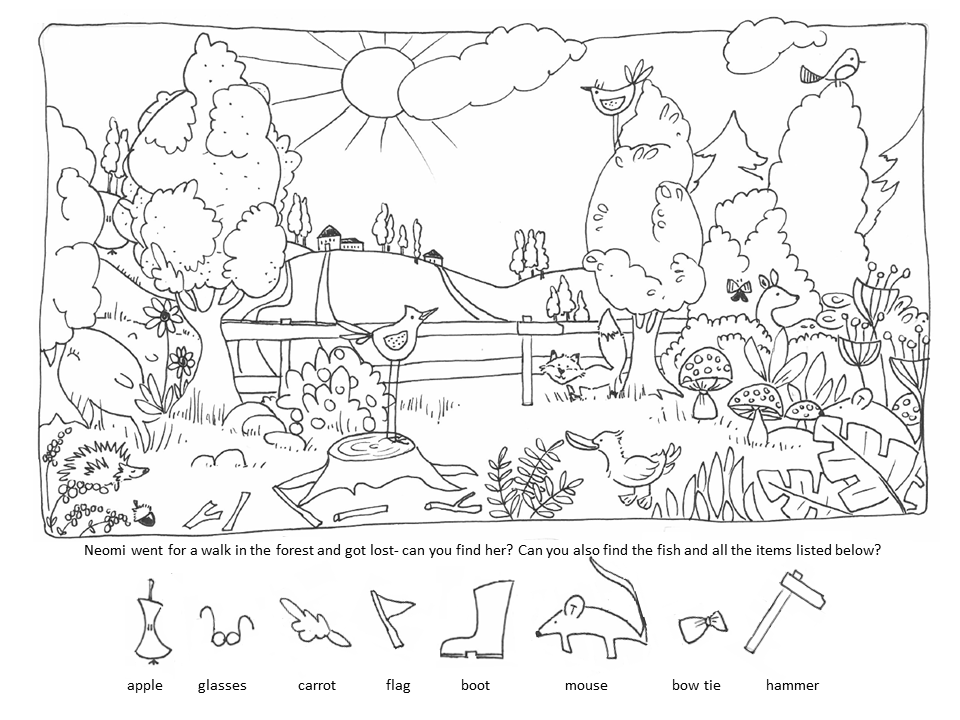 Neomi went for a walk in the forest and got lost- can you find her? Can you also find the fish and all the items listed below?

apple glasses carrot flag boot mouse bow tie hammer