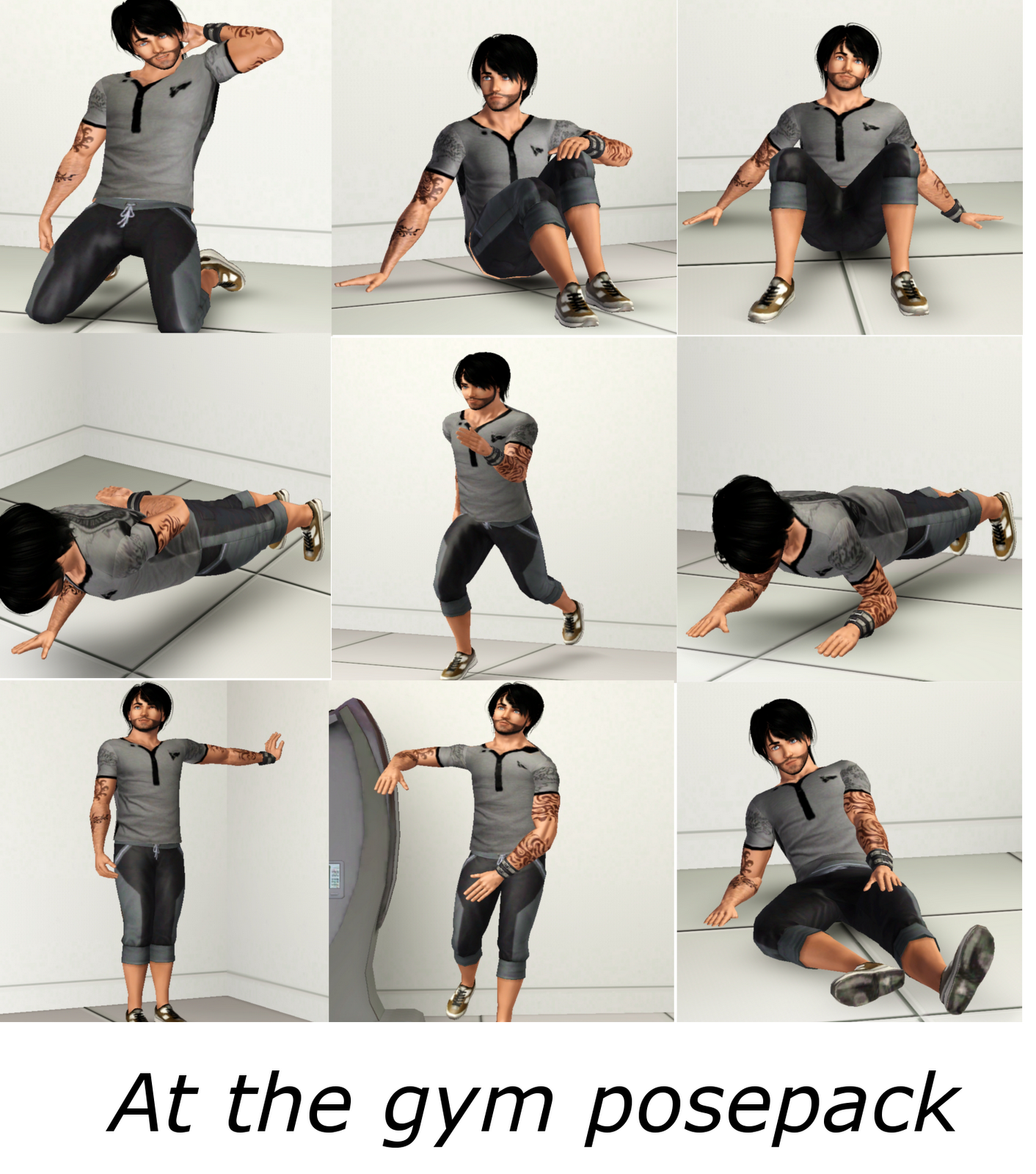 At the gym posepack