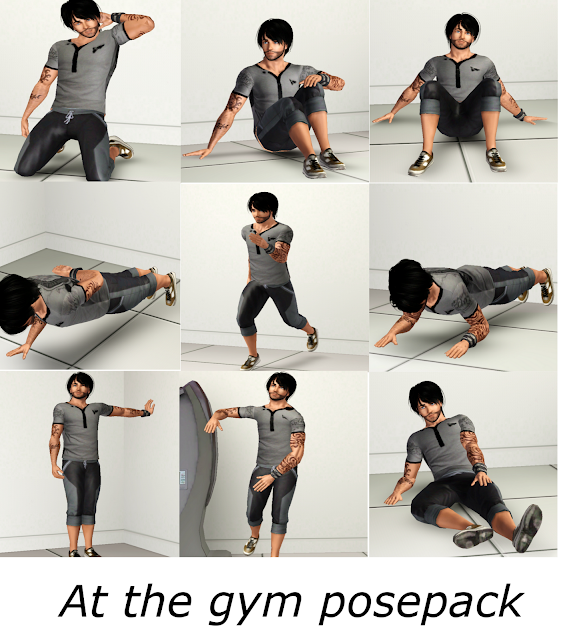 At the gym posepack