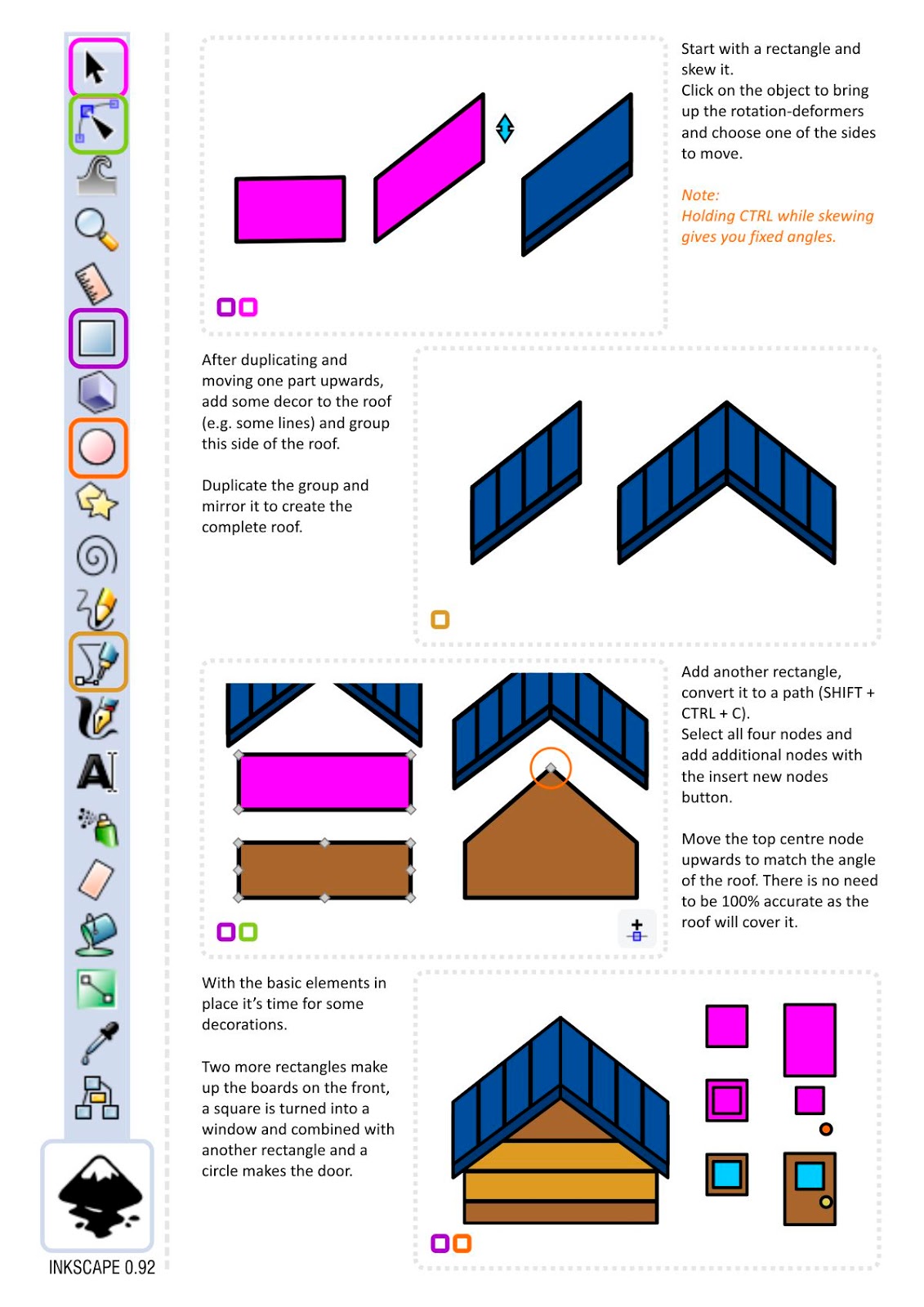 Start with a rectangle and skew it.
Click on the object to bring up the rotation-deformers and choose one of the sides to move.

Note:
Holding CTRL while skewing gives you fixed angles.

After duplicating and moving one part upwards, add some decor to the roof (e.g. some lines) and group this side of the roof.

Duplicate the group and mirror it to create the complete roof.

Add another rectangle, convert it to a path (SHIFT + CTRL + C).
Select all four nodes and add additional nodes with the insert new nodes button.

Move the top centre node upwards to match the angle of the roof. There is no need to be 100% accurate as the roof will cover it.

With the basic elements in place it's time for some decorations.

Two more rectangles make up the boards on the front, a square is turned into a window and combined with another rectangle and a circle makes the door.

INKSCAPE 0.92