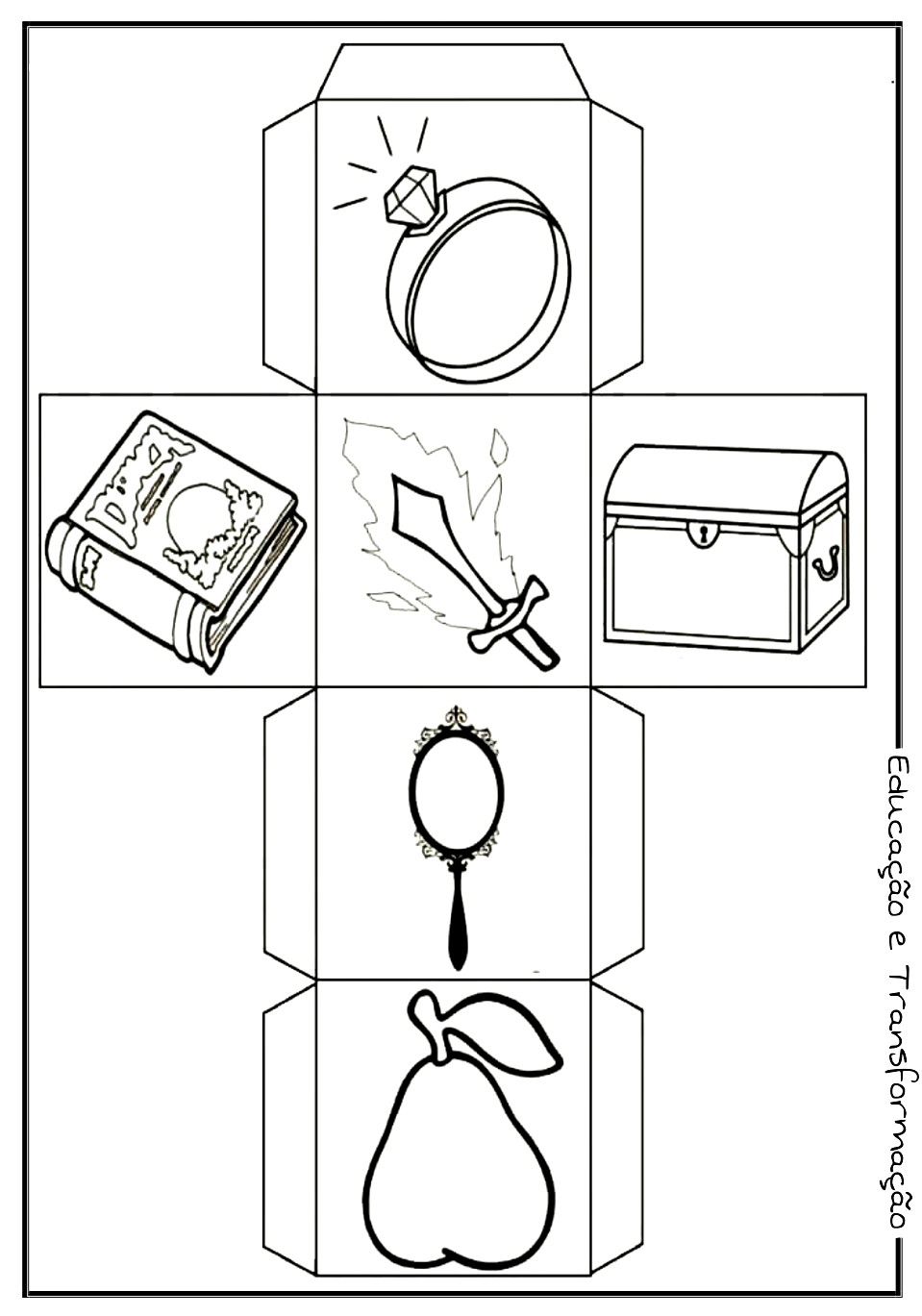 Educação e Transformação