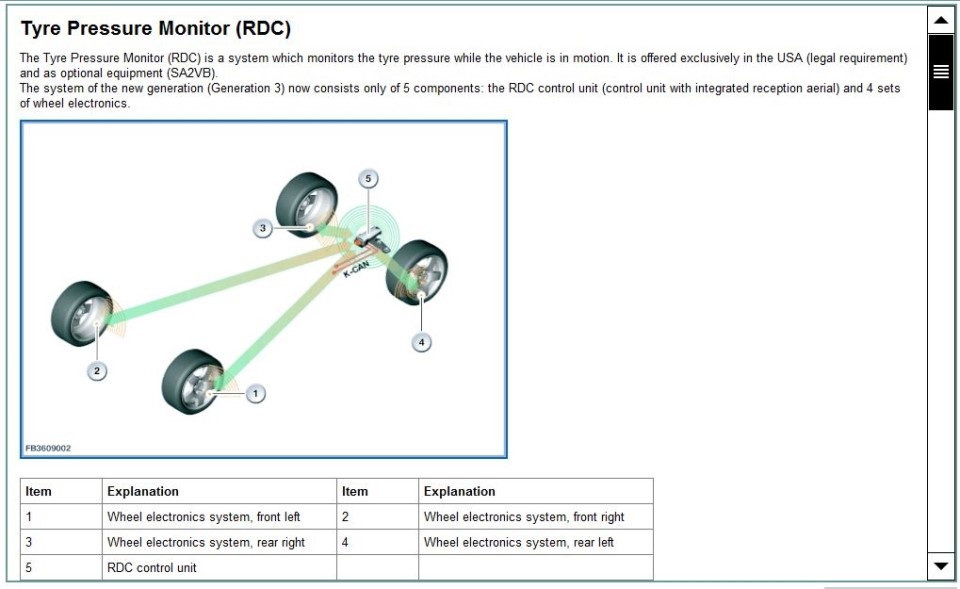 Tyre Pressure Monitor (RDC)

The Tyre Pressure Monitor (RDC) is a system which monitors the tyre pressure while the vehicle is in motion. It is offered exclusively in the USA (legal requirement) and as optional equipment (SA2VB).
The system of the new generation (Generation 3) now consists only of 5 components: the RDC control unit (control unit with integrated reception aerial) and 4 sets of wheel electronics.

5
3
K-CAN
4
2
1
FB3609002

| Item | Explanation | Item | Explanation |
|---|---|---|---|
| 1 | Wheel electronics system, front left | 2 | Wheel electronics system, front right |
| 3 | Wheel electronics system, rear right | 4 | Wheel electronics system, rear left |
| 5 | RDC control unit | | |