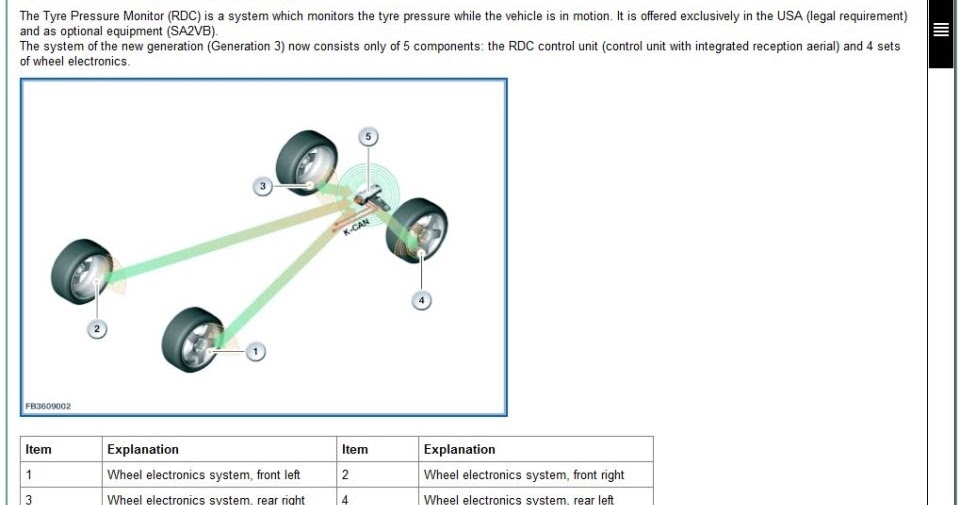 The Tyre Pressure Monitor (RDC) is a system which monitors the tyre pressure while the vehicle is in motion. It is offered exclusively in the USA (legal requirement) and as optional equipment (SA2VB).
The system of the new generation (Generation 3) now consists only of 5 components: the RDC control unit (control unit with integrated reception aerial) and 4 sets of wheel electronics.

5
3
K-CAN
4
2
1
FB3609002

| Item | Explanation | Item | Explanation |
|---|---|---|---|
| 1 | Wheel electronics system, front left | 2 | Wheel electronics system, front right |
| 3 | Wheel electronics system, rear right | 4 | Wheel electronics system, rear left |