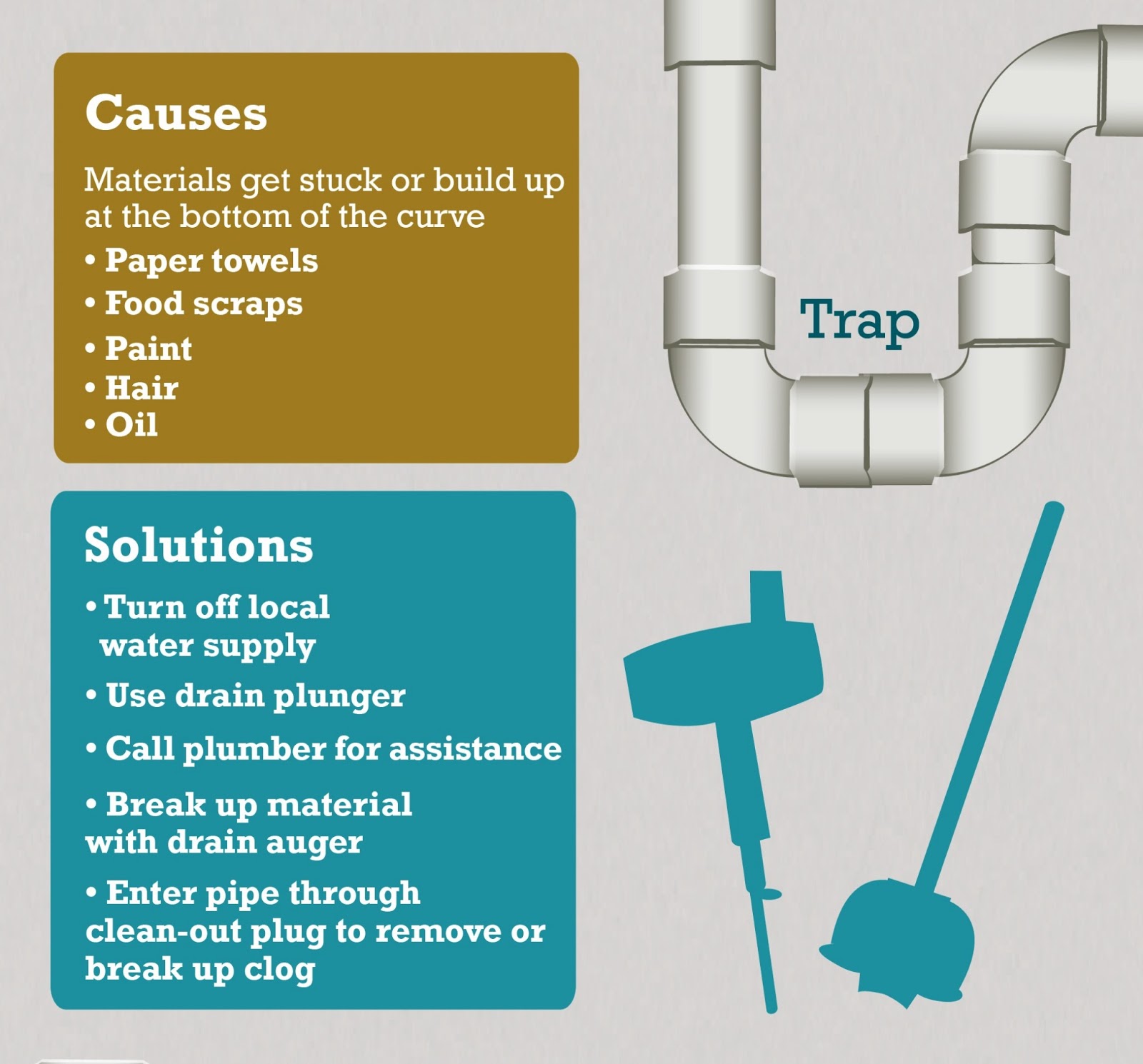 Causes

Materials get stuck or build up at the bottom of the curve

• Paper towels
• Food scraps
• Paint
• Hair
• Oil

Trap

Solutions

• Turn off local water supply
• Use drain plunger
• Call plumber for assistance
• Break up material with drain auger
• Enter pipe through clean-out plug to remove or break up clog