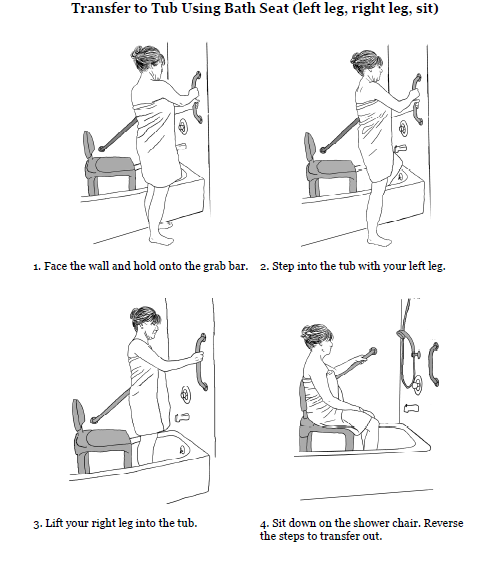 Transfer to Tub Using Bath Seat (left leg, right leg, sit)

1. Face the wall and hold onto the grab bar.

2. Step into the tub with your left leg.

3. Lift your right leg into the tub.

4. Sit down on the shower chair. Reverse the steps to transfer out.