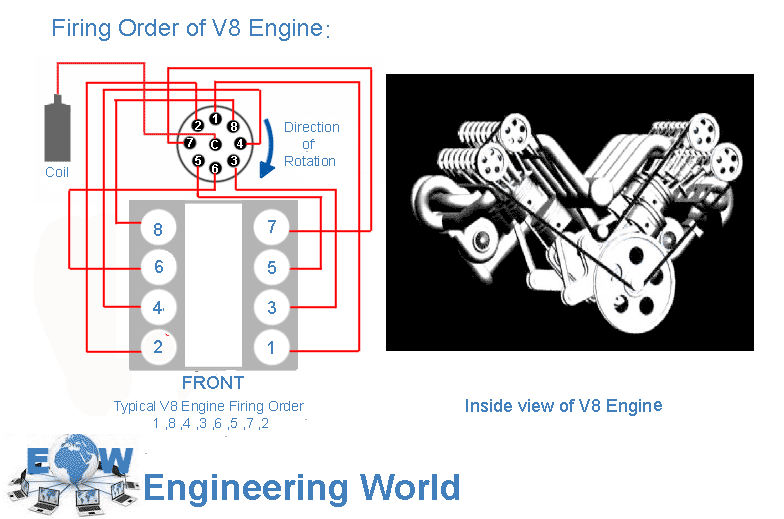 Firing Order of V8 Engine:

Coil

2 1 8
7 C 4
5 6 3

Direction of Rotation

8 7
6 5
4 3
2 1

FRONT

Typical V8 Engine Firing Order
1 ,8 ,4 ,3 ,6 ,5 ,7 ,2

Inside view of V8 Engine

EW

Engineering World