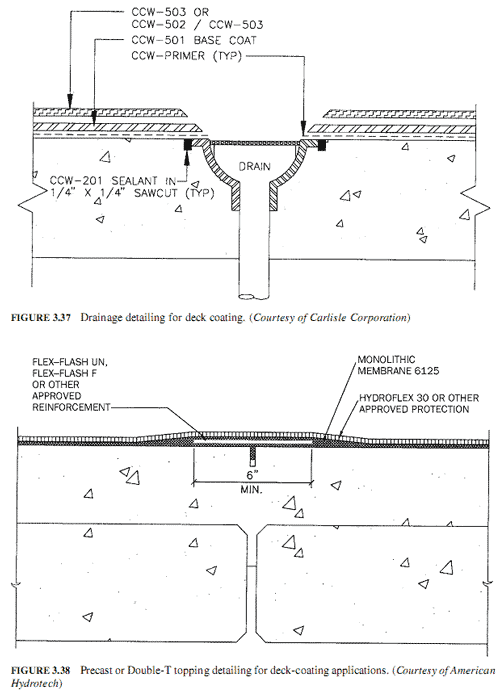 CCW-503 OR
CCW-502 / CCW-503
CCW-501 BASE COAT
CCW-PRIMER (TYP)

DRAIN

CCW-201 SEALANT IN
1/4" X 1/4" SAWCUT (TYP)

FIGURE 3.37 Drainage detailing for deck coating. (Courtesy of Carlisle Corporation)

FLEX-FLASH UN,
FLEX-FLASH F
OR OTHER
APPROVED
REINFORCEMENT

MONOLITHIC
MEMBRANE 6125

HYDROFLEX 30 OR OTHER
APPROVED PROTECTION

6"
MIN.

FIGURE 3.38 Precast or Double-T topping detailing for deck-coating applications. (Courtesy of American Hydrotech)