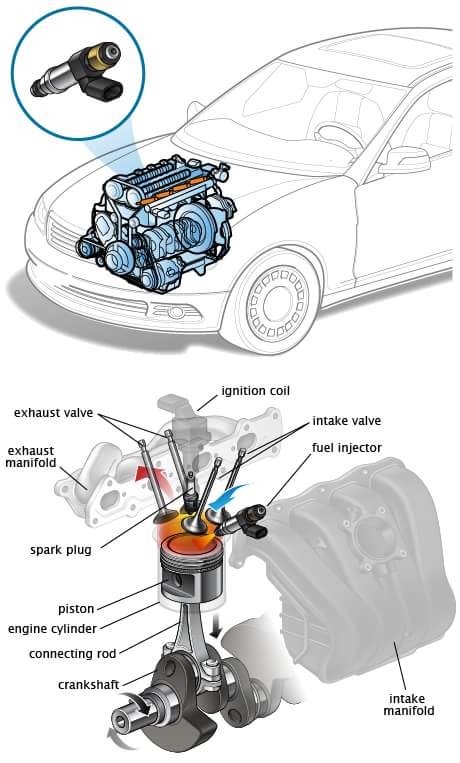 ignition coil
exhaust valve
intake valve
exhaust manifold
fuel injector
spark plug
piston
engine cylinder
connecting rod
crankshaft
intake manifold