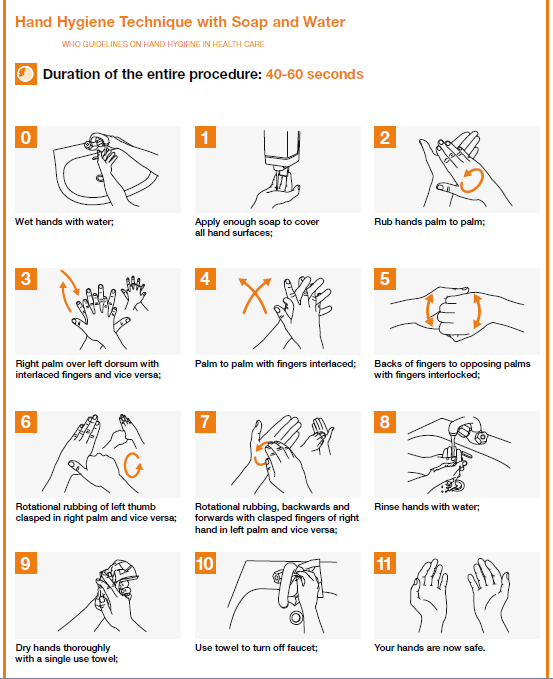 Hand Hygiene Technique with Soap and Water

WHO GUIDELINES ON HAND HYGIENE IN HEALTH CARE

Duration of the entire procedure: 40-60 seconds

0

Wet hands with water;

1

Apply enough soap to cover all hand surfaces;

2

Rub hands palm to palm;

3

Right palm over left dorsum with interlaced fingers and vice versa;

4

Palm to palm with fingers interlaced;

5

Backs of fingers to opposing palms with fingers interlocked;

6

Rotational rubbing of left thumb clasped in right palm and vice versa;

7

Rotational rubbing, backwards and forwards with clasped fingers of right hand in left palm and vice versa;

8

Rinse hands with water;

9

Dry hands thoroughly with a single use towel;

10

Use towel to turn off faucet;

11

Your hands are now safe.