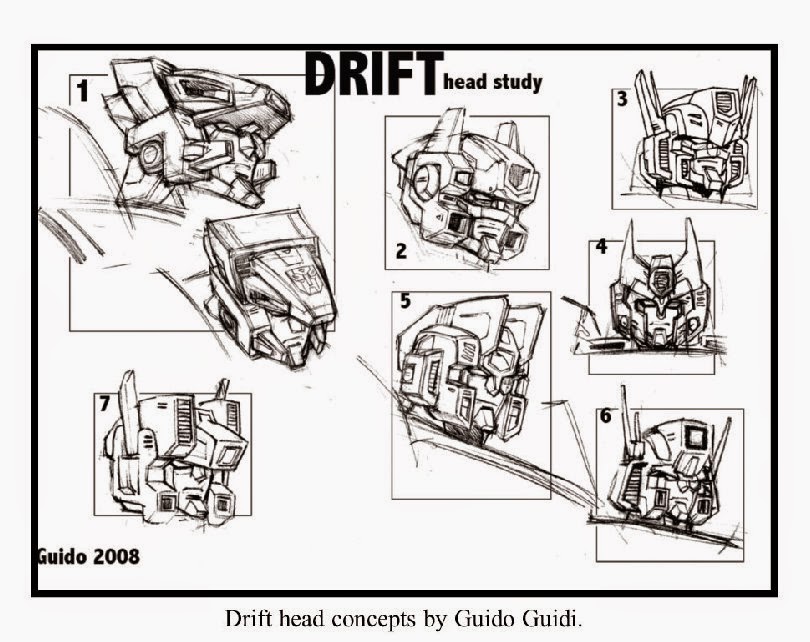 DRIFT head study

1

2

3

4

5

6

7

Guido 2008

Drift head concepts by Guido Guidi.