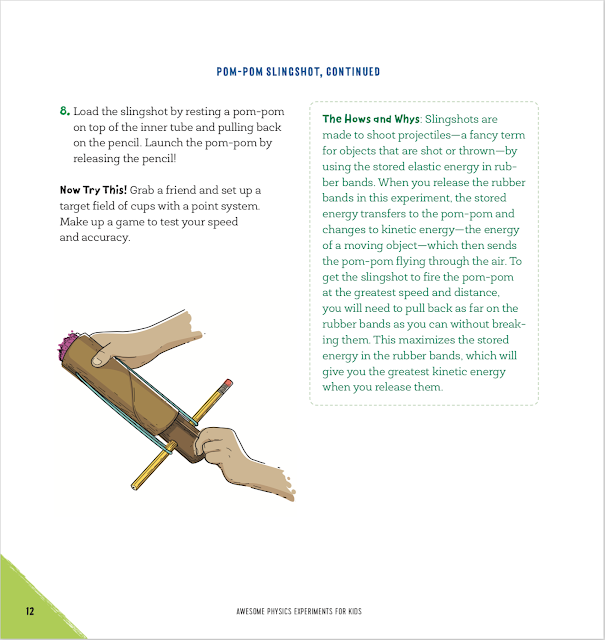 POM-POM SLINGSHOT, CONTINUED

8. Load the slingshot by resting a pom-pom on top of the inner tube and pulling back on the pencil. Launch the pom-pom by releasing the pencil!

Now Try This! Grab a friend and set up a target field of cups with a point system. Make up a game to test your speed and accuracy.

The Hows and Whys: Slingshots are made to shoot projectiles—a fancy term for objects that are shot or thrown—by using the stored elastic energy in rubber bands. When you release the rubber bands in this experiment, the stored energy transfers to the pom-pom and changes to kinetic energy—the energy of a moving object—which then sends the pom-pom flying through the air. To get the slingshot to fire the pom-pom at the greatest speed and distance, you will need to pull back as far on the rubber bands as you can without breaking them. This maximizes the stored energy in the rubber bands, which will give you the greatest kinetic energy when you release them.

12 AWESOME PHYSICS EXPERIMENTS FOR KIDS