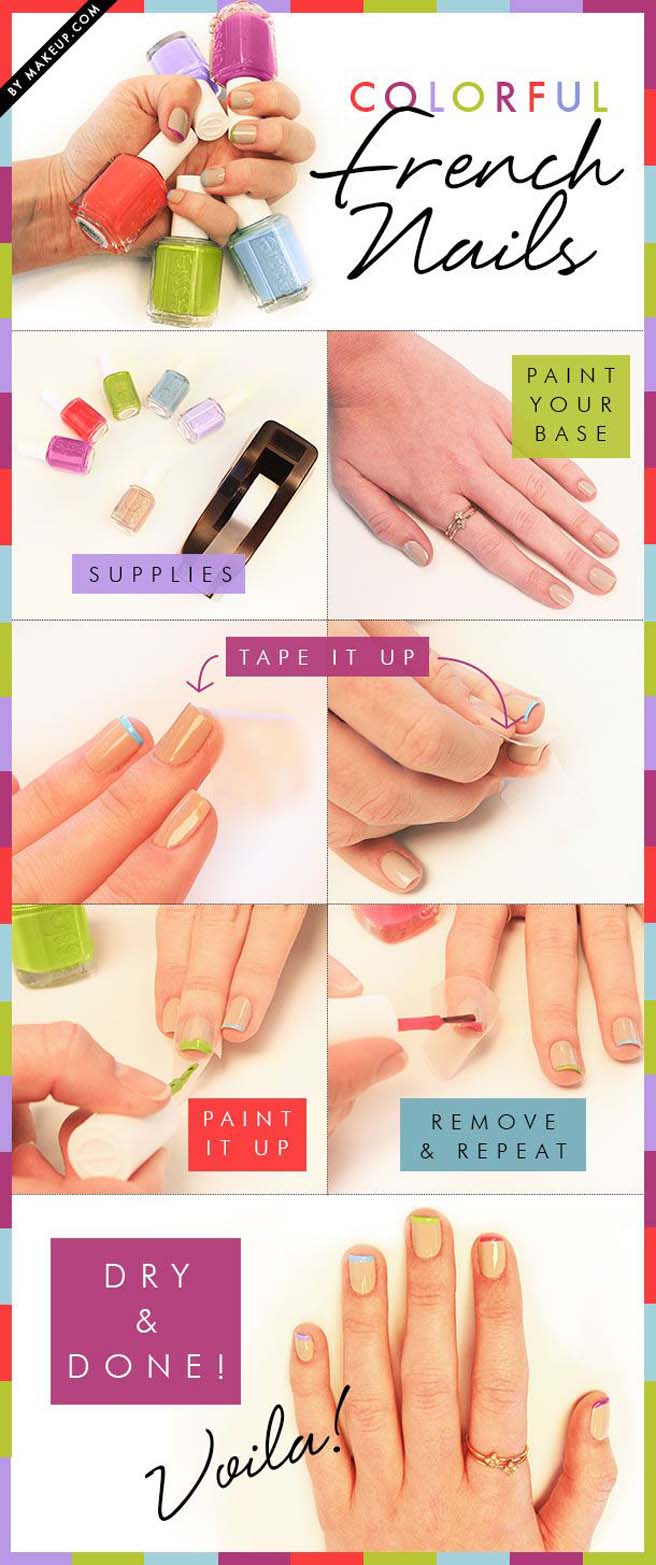 BY MAKEUP.COM

COLORFUL French Nails

SUPPLIES

PAINT YOUR BASE

TAPE IT UP

PAINT IT UP

REMOVE & REPEAT

DRY & DONE!

Voila!