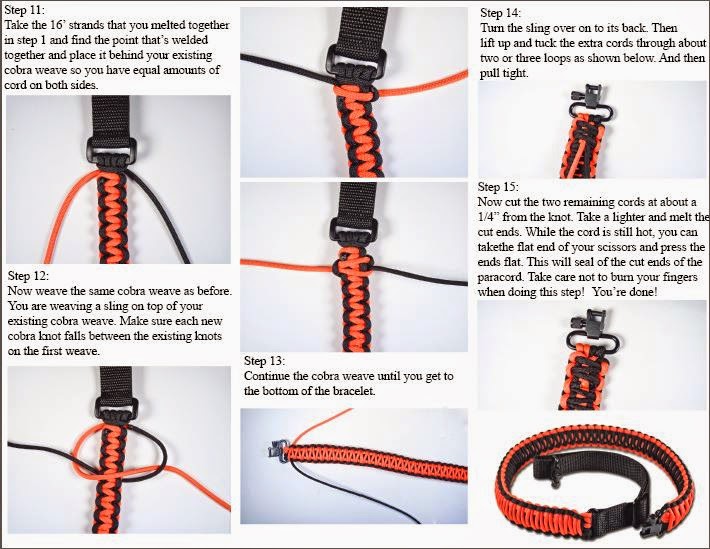 Step 11:
Take the 16' strands that you melted together in step 1 and find the point that's welded together and place it behind your existing cobra weave so you have equal amounts of cord on both sides.

Step 12:
Now weave the same cobra weave as before. You are weaving a sling on top of your existing cobra weave. Make sure each new cobra knot falls between the existing knots on the first weave.

Step 13:
Continue the cobra weave until you get to the bottom of the bracelet.

Step 14:
Turn the sling over on to its back. Then lift up and tuck the extra cords through about two or three loops as shown below. And then pull tight.

Step 15:
Now cut the two remaining cords at about a 1/4" from the knot. Take a lighter and melt the cut ends. While the cord is still hot, you can takethe flat end of your scissors and press the ends flat. This will seal of the cut ends of the paracord. Take care not to burn your fingers when doing this step! You're done!