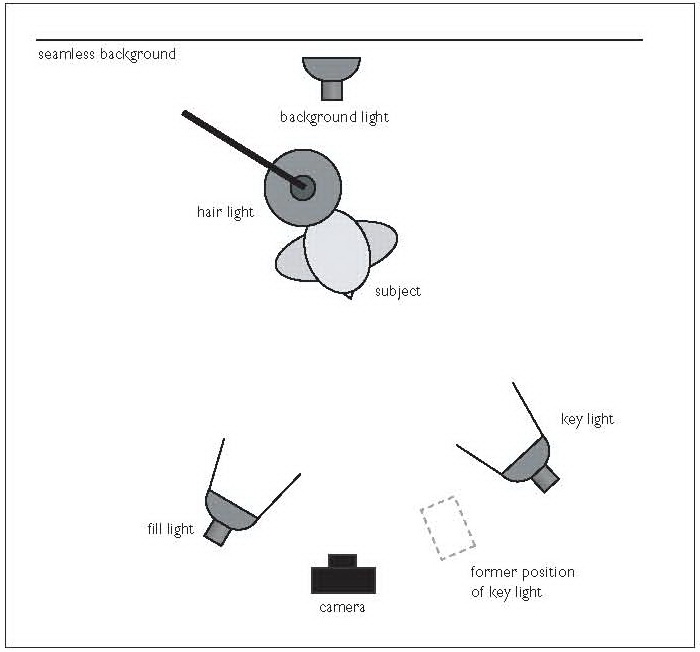 seamless background

background light

hair light

subject

key light

fill light

former position of key light

camera