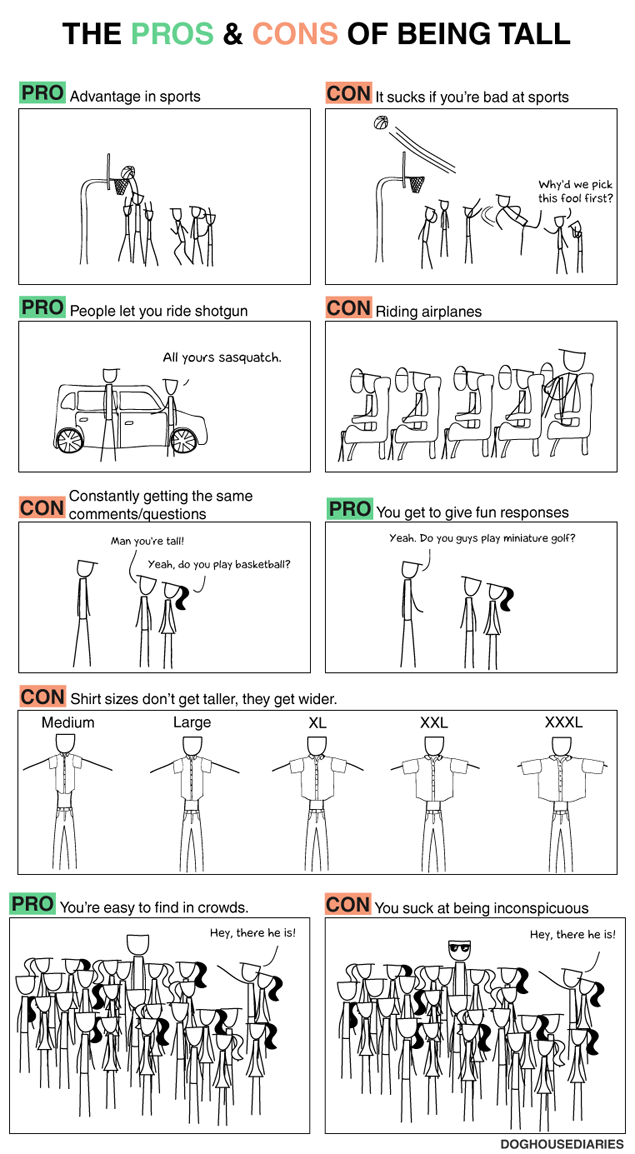 THE PROS & CONS OF BEING TALL

PRO Advantage in sports

CON It sucks if you're bad at sports

Why'd we pick this fool first?

PRO People let you ride shotgun

All yours sasquatch.

CON Riding airplanes

CON Constantly getting the same comments/questions

Man you're tall!

Yeah, do you play basketball?

PRO You get to give fun responses

Yeah. Do you guys play miniature golf?

CON Shirt sizes don't get taller, they get wider.

Medium

Large

XL

XXL

XXXL

PRO You're easy to find in crowds.

Hey, there he is!

CON You suck at being inconspicuous

Hey, there he is!

DOGHOUSEDIARIES