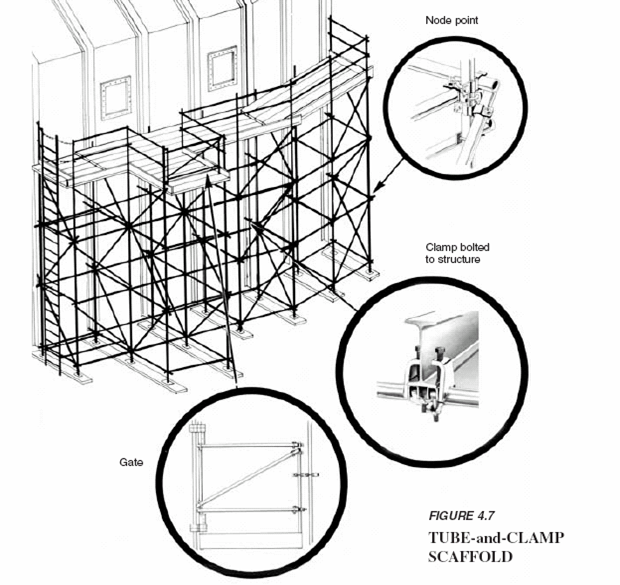 Node point

Clamp bolted to structure

Gate

FIGURE 4.7
TUBE-and-CLAMP SCAFFOLD