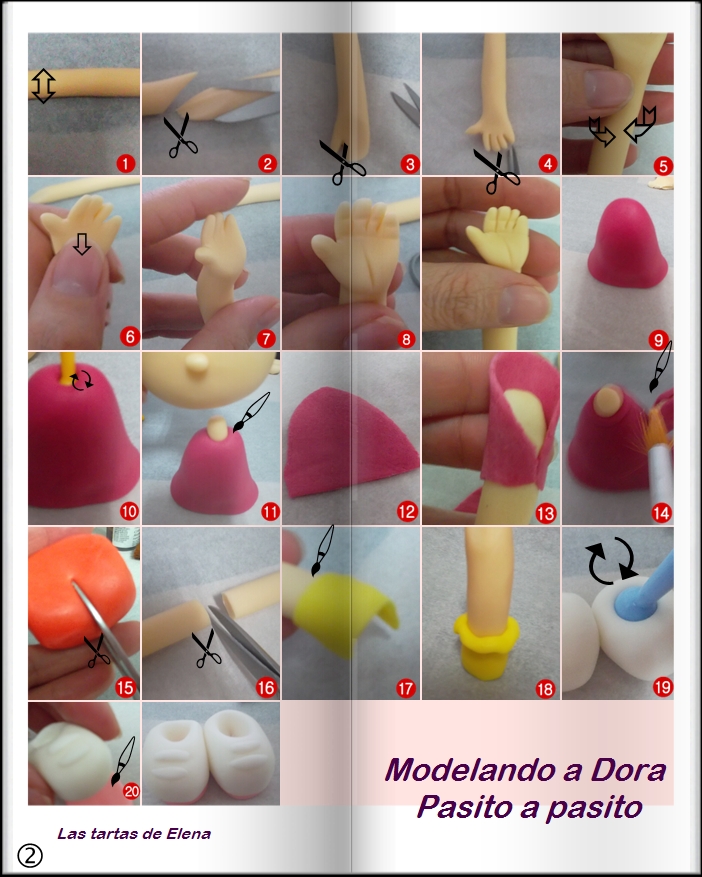 1
2
3
4
5
6
7
8
9
10
11
12
13
14
15
16
17
18
19
20

Modelando a Dora
Pasito a pasito

Las tartas de Elena

②