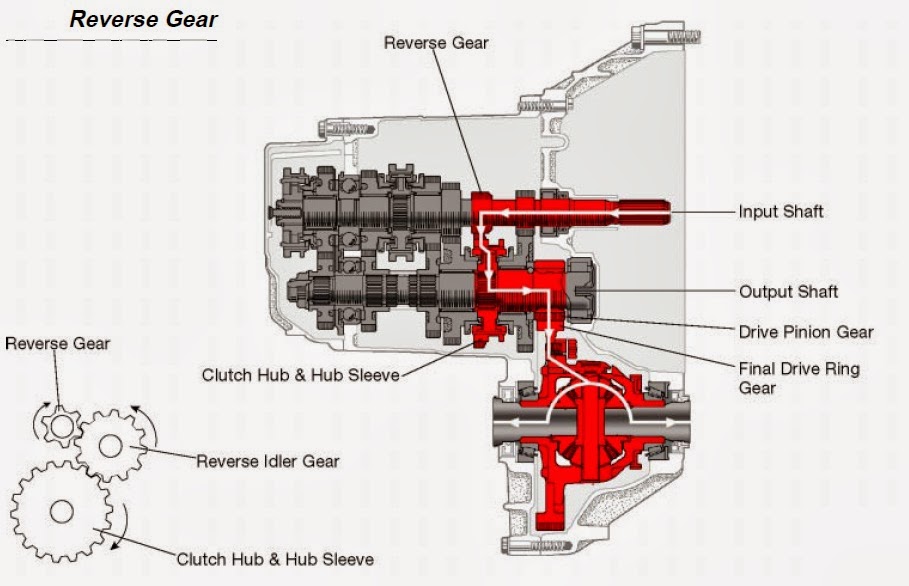 Reverse Gear

Reverse Gear

Input Shaft

Output Shaft

Drive Pinion Gear

Final Drive Ring Gear

Clutch Hub & Hub Sleeve

Reverse Gear

Reverse Idler Gear

Clutch Hub & Hub Sleeve