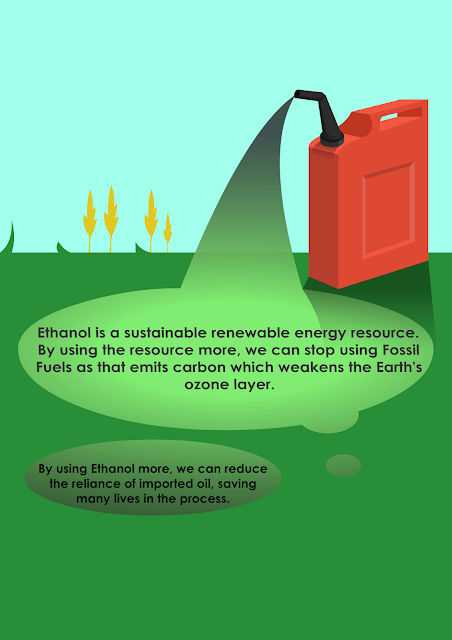 Ethanol is a sustainable renewable energy resource. By using the resource more, we can stop using Fossil Fuels as that emits carbon which weakens the Earth's ozone layer.

By using Ethanol more, we can reduce the reliance of imported oil, saving many lives in the process.