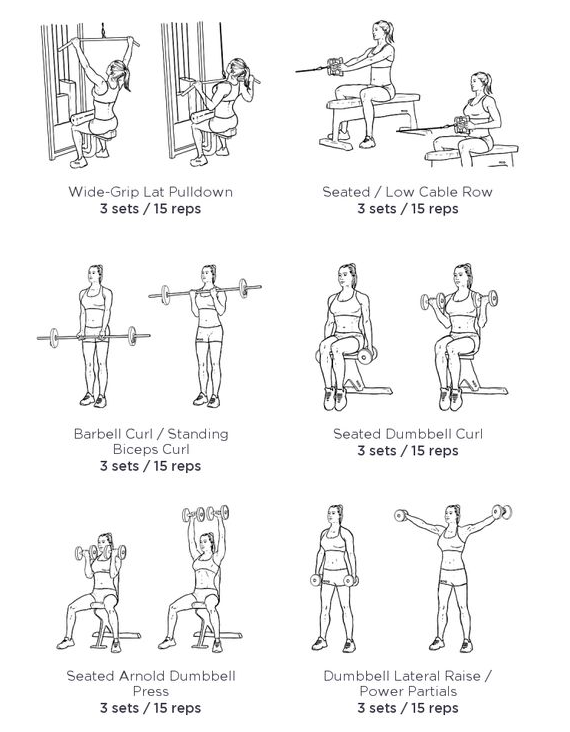 Wide-Grip Lat Pulldown
3 sets / 15 reps

Seated / Low Cable Row
3 sets / 15 reps

Barbell Curl / Standing Biceps Curl
3 sets / 15 reps

Seated Dumbbell Curl
3 sets / 15 reps

Seated Arnold Dumbbell Press
3 sets / 15 reps

Dumbbell Lateral Raise / Power Partials
3 sets / 15 reps