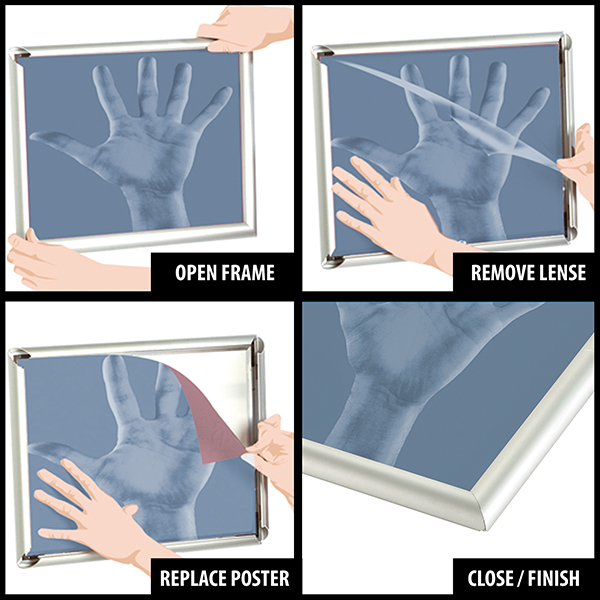 OPEN FRAME

REMOVE LENSE

REPLACE POSTER

CLOSE / FINISH