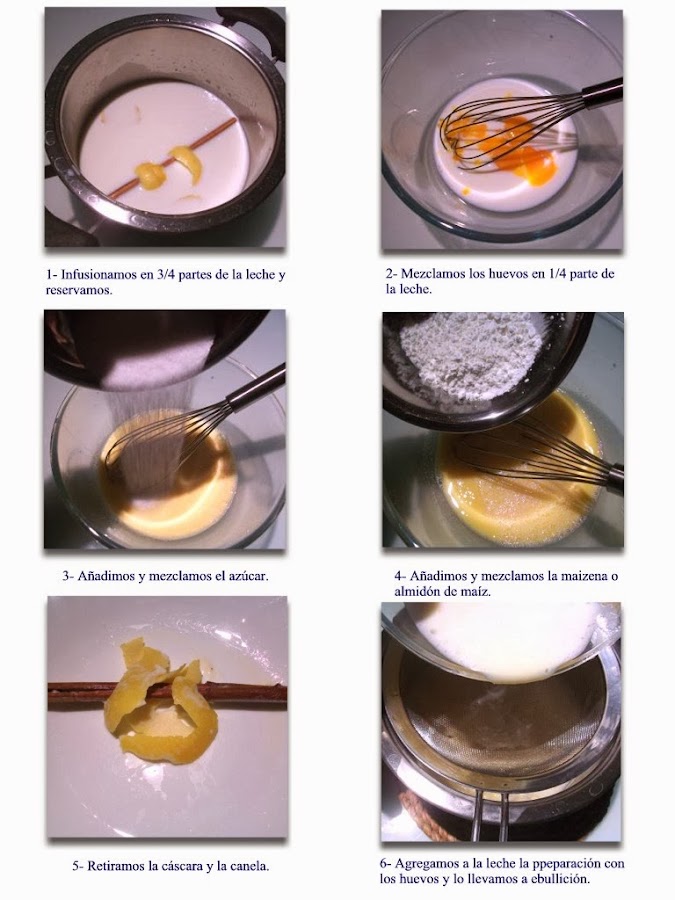 1- Infusionamos en 3/4 partes de la leche y reservamos.

2- Mezclamos los huevos en 1/4 parte de la leche.

3- Añadimos y mezclamos el azúcar.

4- Añadimos y mezclamos la maizena o almidón de maíz.

5- Retiramos la cáscara y la canela.

6- Agregamos a la leche la ppeparación con los huevos y lo llevamos a ebullición.