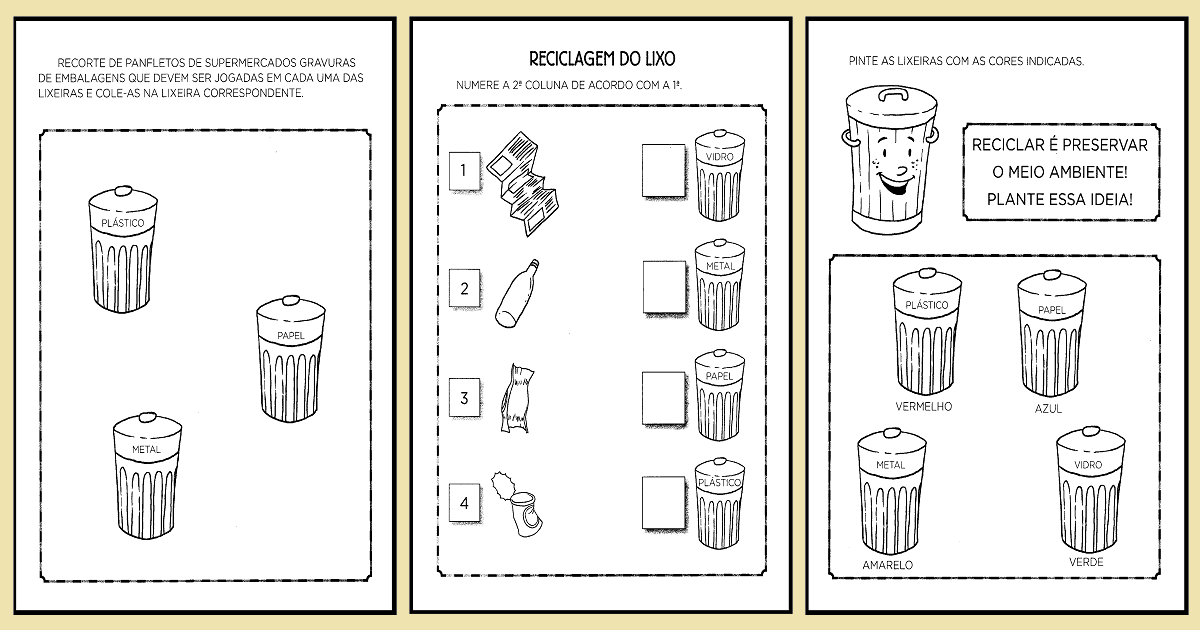 RECORTE DE PANFLETOS DE SUPERMERCADOS GRAVURAS DE EMBALAGENS QUE DEVEM SER JOGADAS EM CADA UMA DAS LIXEIRAS E COLE-AS NA LIXEIRA CORRESPONDENTE.

PLÁSTICO

PAPEL

METAL

RECICLAGEM DO LIXO

NUMERE A 2ª COLUNA DE ACORDO COM A 1ª.

1

2

3

4

VIDRO

METAL

PAPEL

PLÁSTICO

PINTE AS LIXEIRAS COM AS CORES INDICADAS.

RECICLAR É PRESERVAR O MEIO AMBIENTE! PLANTE ESSA IDEIA!

PLÁSTICO

VERMELHO

PAPEL

AZUL

METAL

AMARELO

VIDRO

VERDE