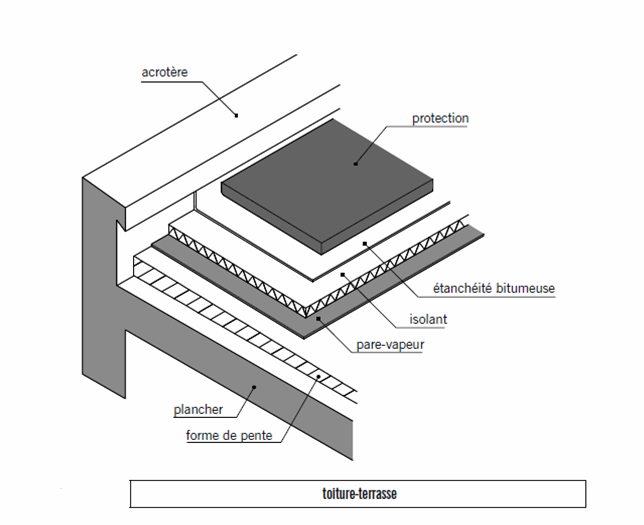 acrotère

protection

étanchéité bitumeuse

isolant

pare-vapeur

plancher

forme de pente

toiture-terrasse