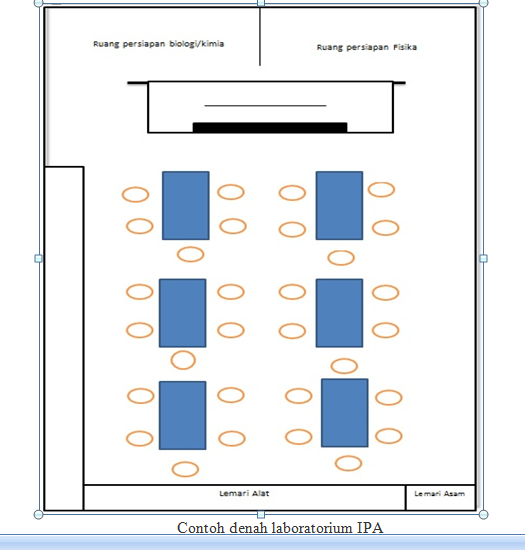 Ruang persiapan biologi/kimia

Ruang persiapan Fisika

Lemari Alat

Lemari Asam

Contoh denah laboratorium IPA