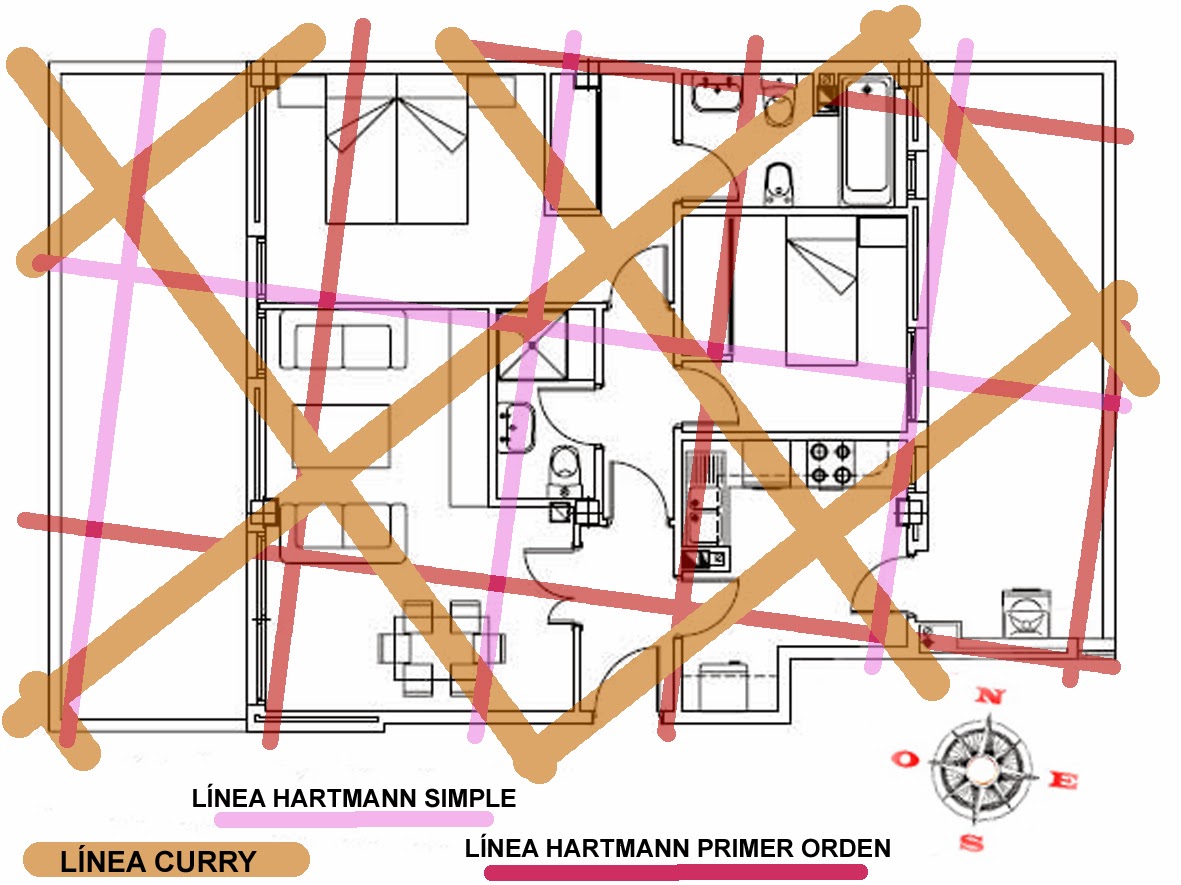 N
O
E
S

LÍNEA HARTMANN SIMPLE

LÍNEA CURRY

LÍNEA HARTMANN PRIMER ORDEN