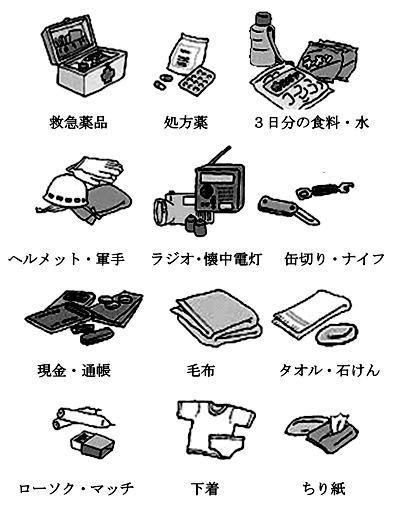 救急薬品

処方薬

３日分の食料・水

ヘルメット・軍手

ラジオ・懐中電灯

缶切り・ナイフ

現金・通帳

毛布

タオル・石けん

ローソク・マッチ

下着

ちり紙