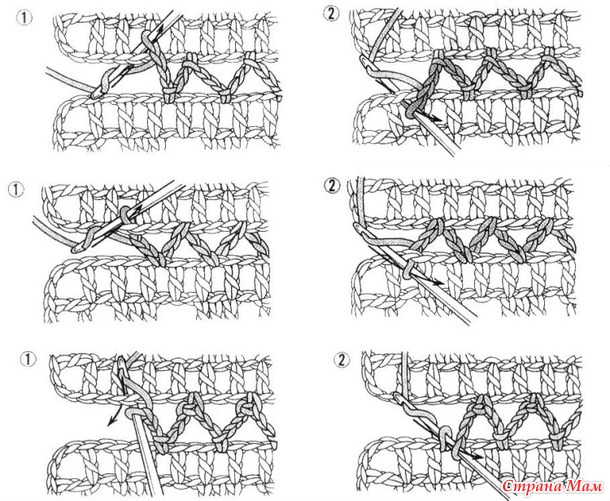 ①
②
①
②
①
②
Страна Мам