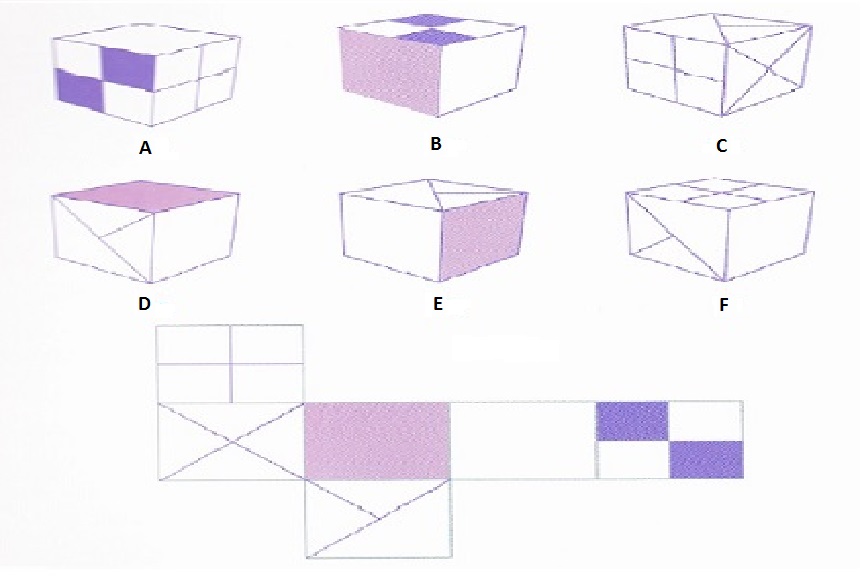 A

B

C

D

E

F