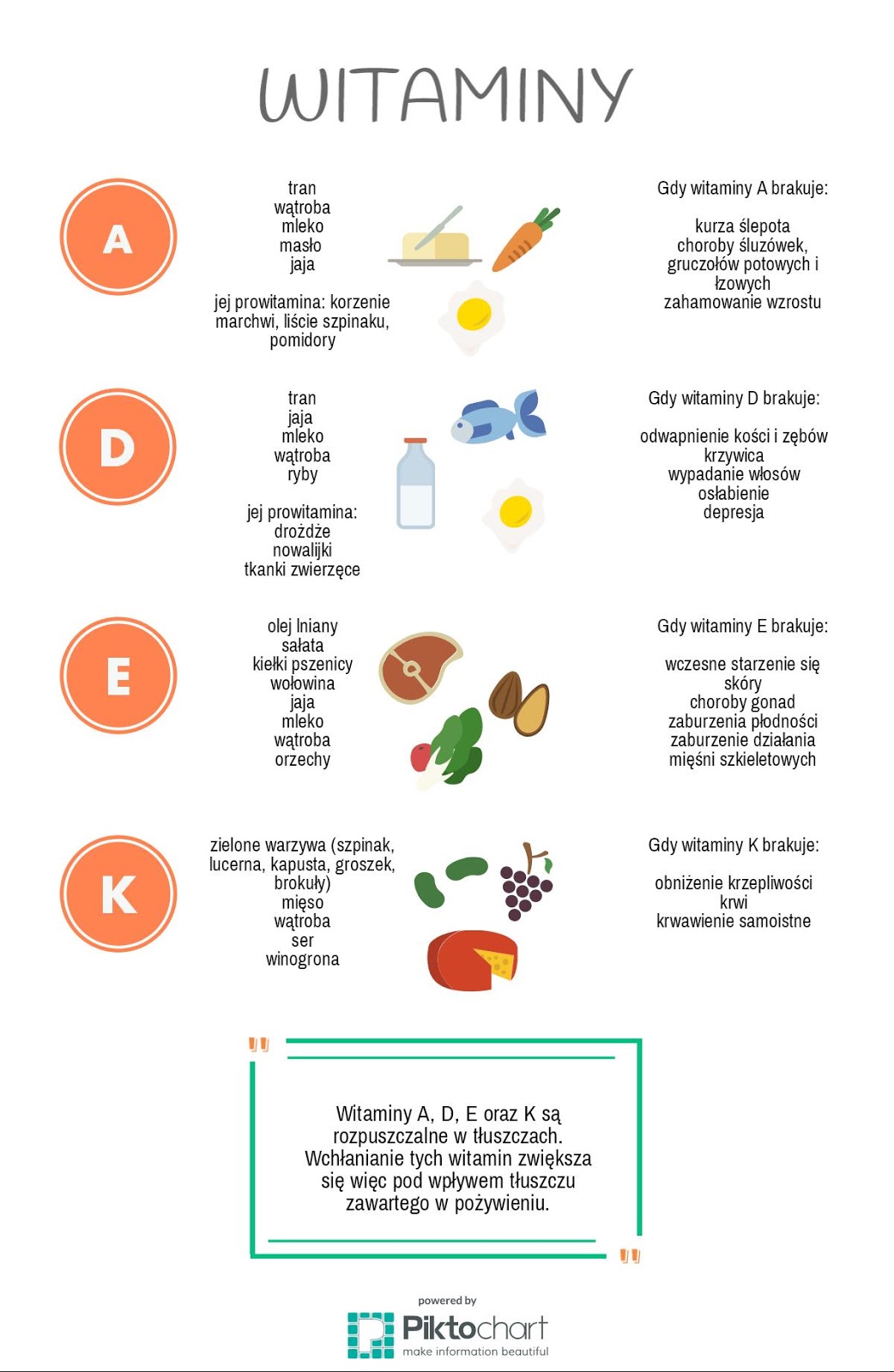 WITAMINY

A

tran
wątroba
mleko
masło
jaja

jej prowitamina: korzenie marchwi, liście szpinaku, pomidory

Gdy witaminy A brakuje:

kurza ślepota
choroby śluzówek, gruczołów potowych i łzowych
zahamowanie wzrostu

D

tran
jaja
mleko
wątroba
ryby

jej prowitamina:
drożdże
nowalijki
tkanki zwierzęce

Gdy witaminy D brakuje:

odwapnienie kości i zębów
krzywica
wypadanie włosów
osłabienie
depresja

E

olej lniany
sałata
kiełki pszenicy
wołowina
jaja
mleko
wątroba
orzechy

Gdy witaminy E brakuje:

wczesne starzenie się skóry
choroby gonad
zaburzenia płodności
zaburzenie działania mięśni szkieletowych

K

zielone warzywa (szpinak, lucerna, kapusta, groszek, brokuły)
mięso
wątroba
ser
winogrona

Gdy witaminy K brakuje:

obniżenie krzepliwości krwi
krwawienie samoistne

Witaminy A, D, E oraz K są rozpuszczalne w tłuszczach. Wchłanianie tych witamin zwiększa się więc pod wpływem tłuszczu zawartego w pożywieniu.

powered by
Piktochart
make information beautiful