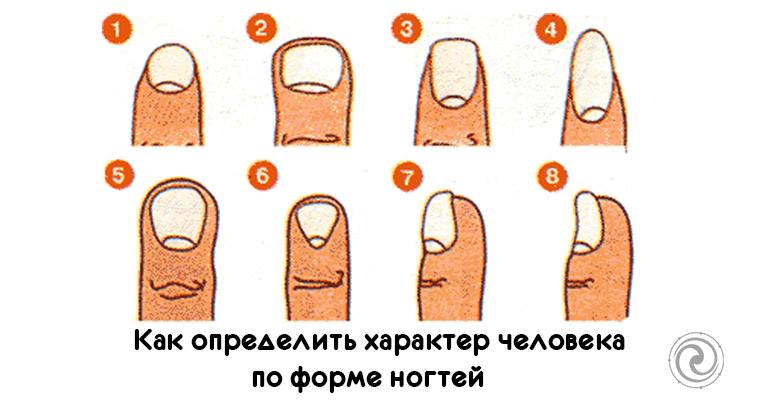 1
2
3
4
5
6
7
8

Как определить характер человека по форме ногтей